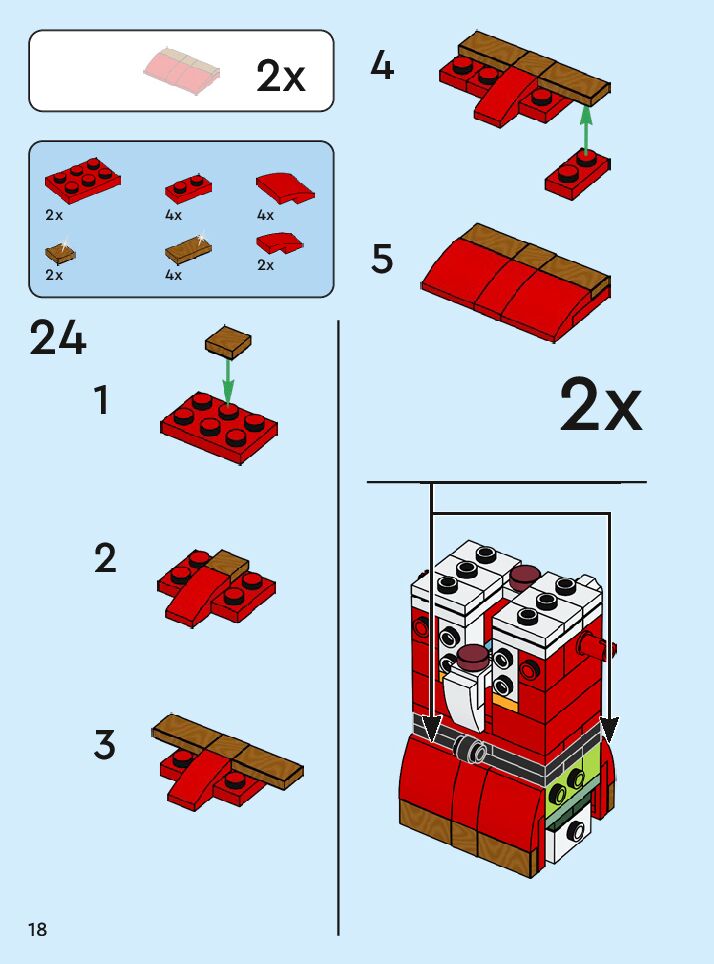 2x

2x
4x
4x
2x
4x
2x

24

1

2

3

4

5

2x

18