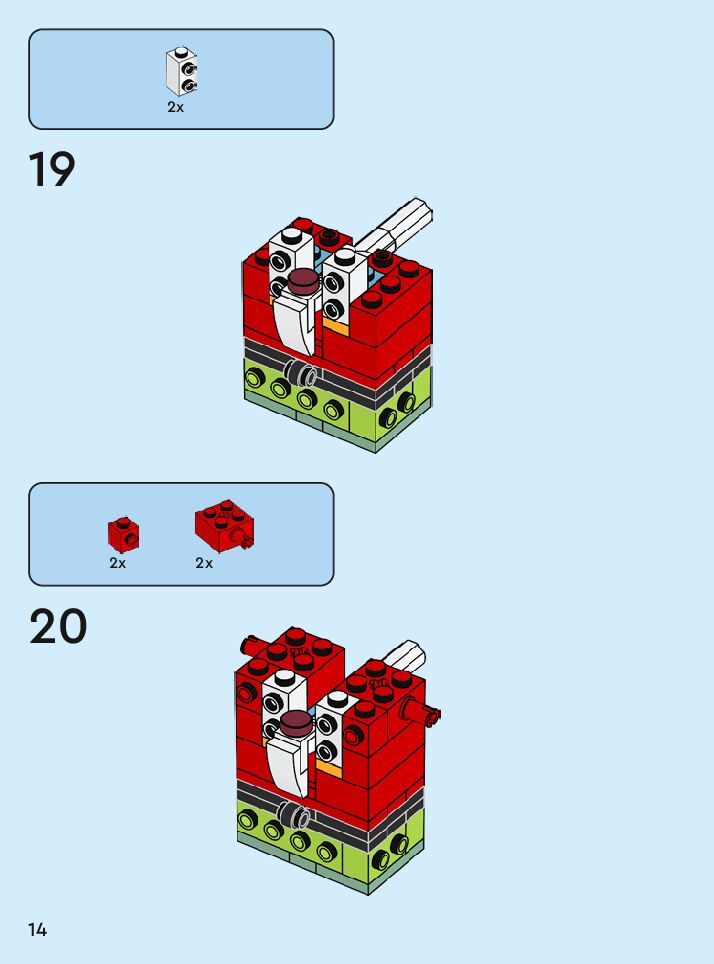 2x

19

2x

2x

20

14