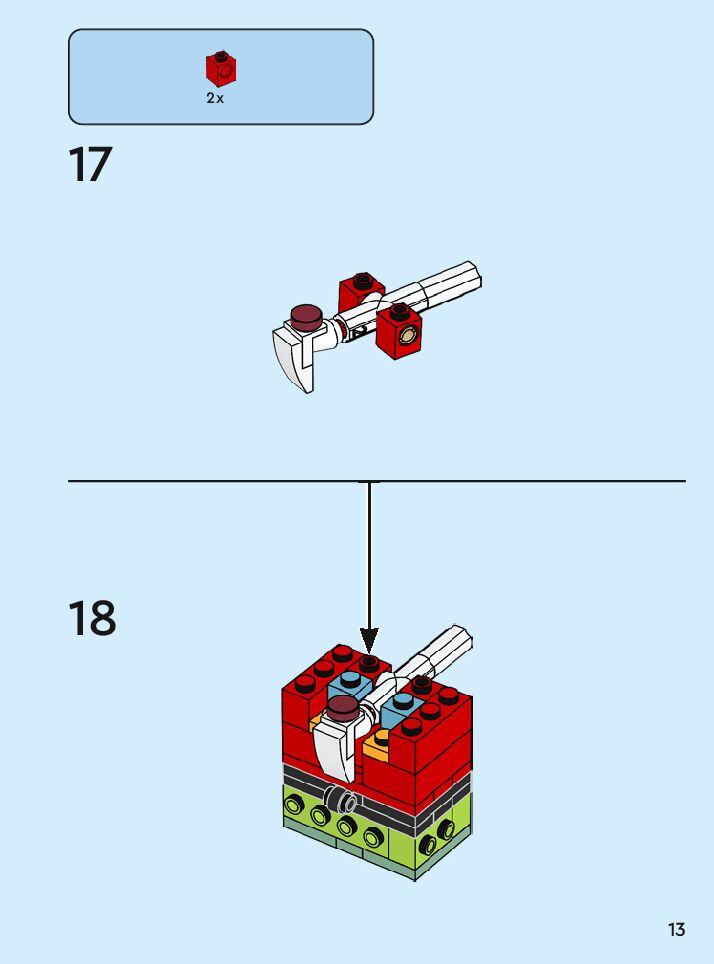 2x

17

18

13