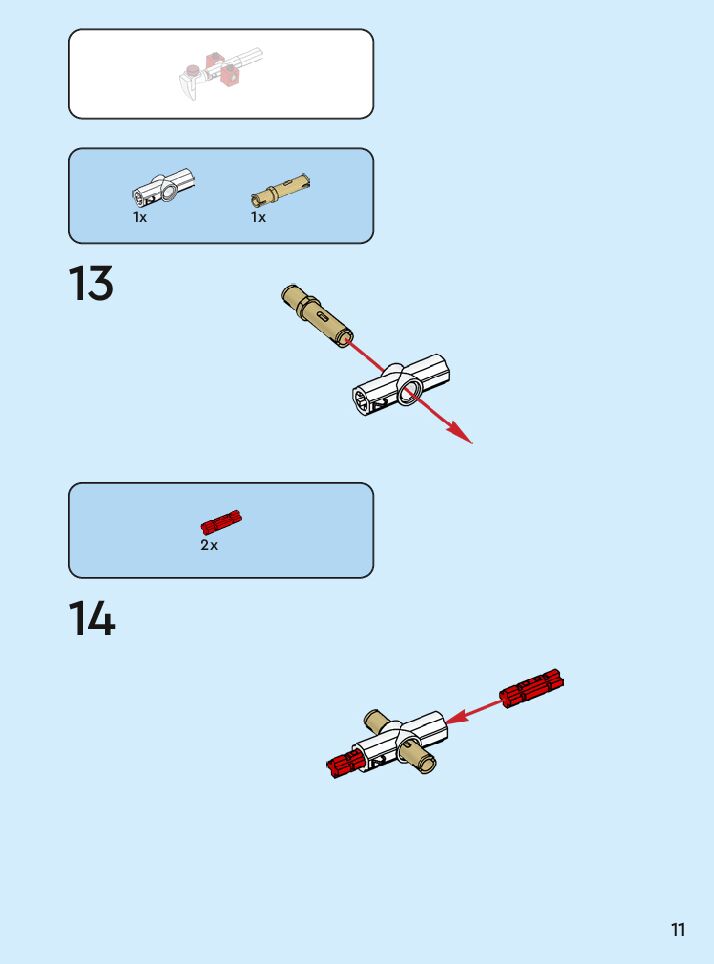 1x

1x

13

2x

14

11