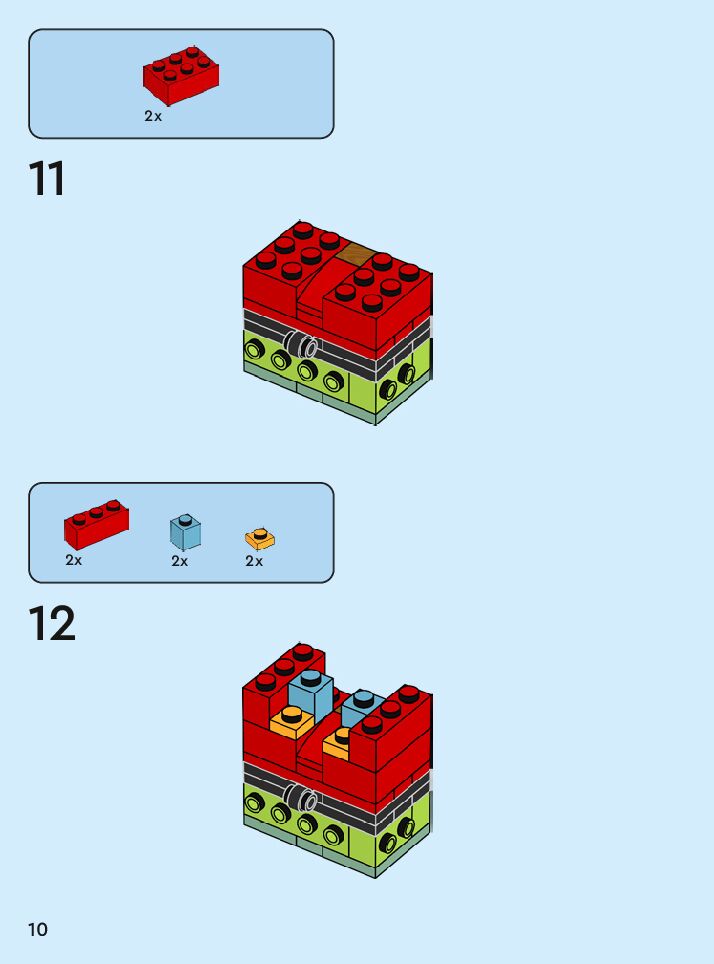 2x

11

2x

2x

2x

12

10