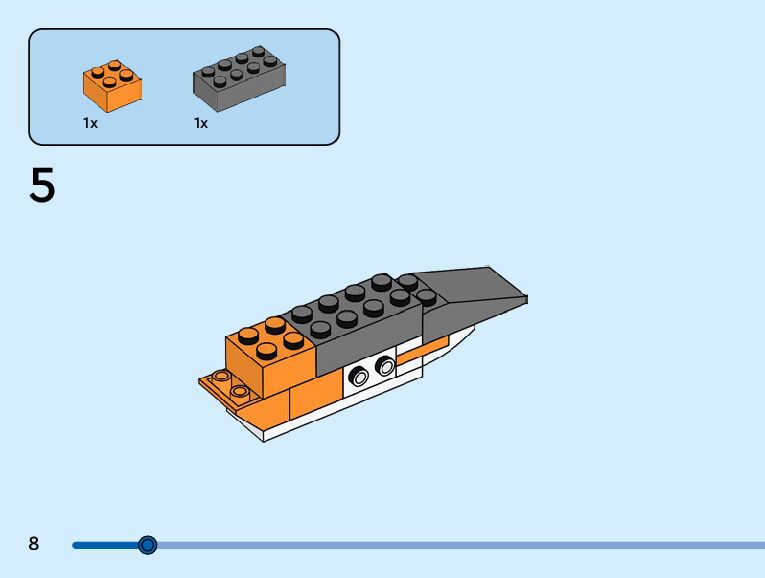 1x
1x

5

8