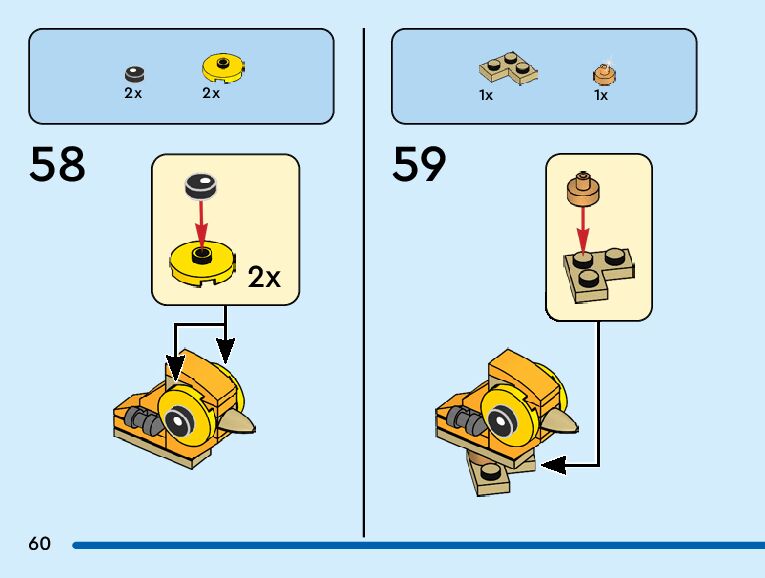 2x 2x

58

2x

1x 1x

59

60