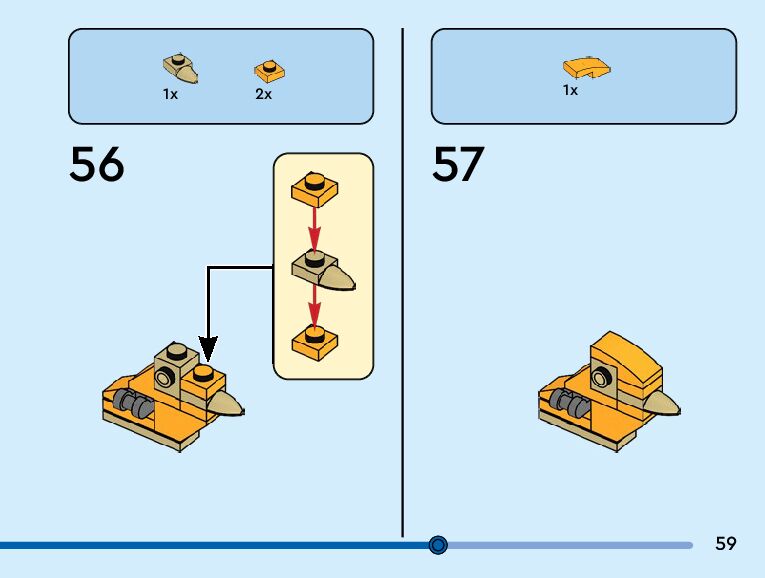 1x 2x

56

1x

57

59