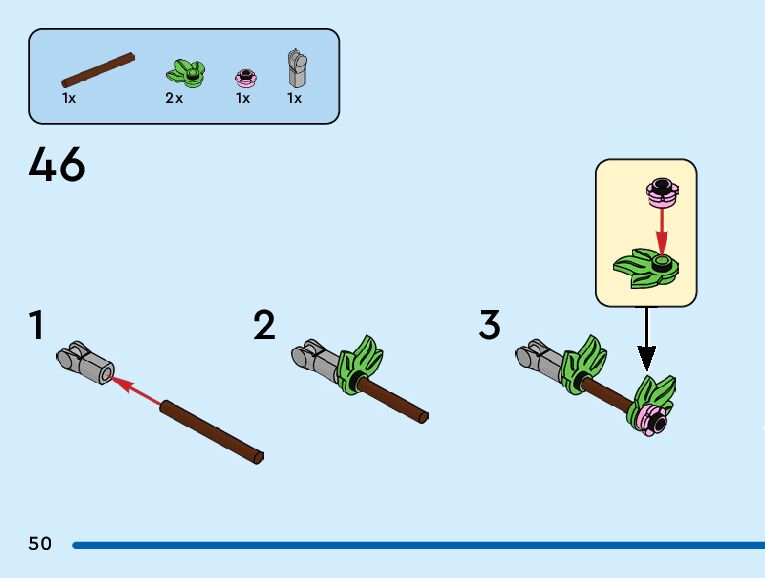 1x 2x 1x 1x

46

1

2

3

50