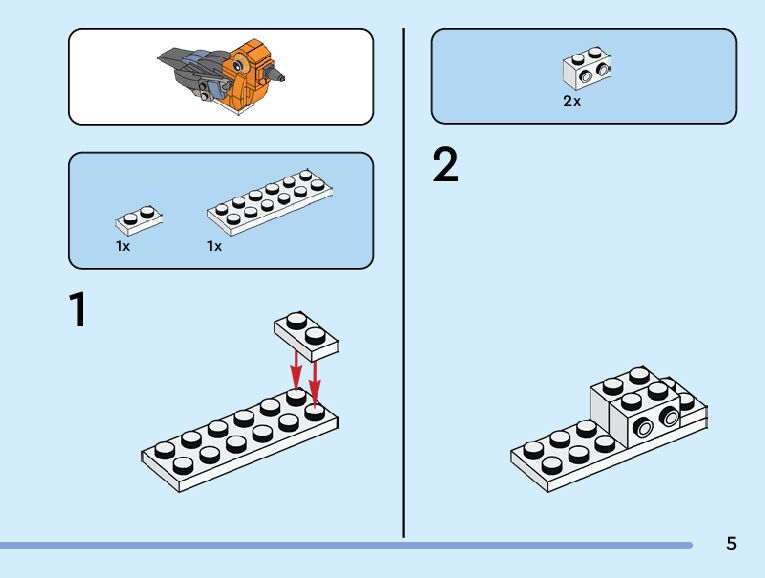 1x

1x

1

2x

2

5