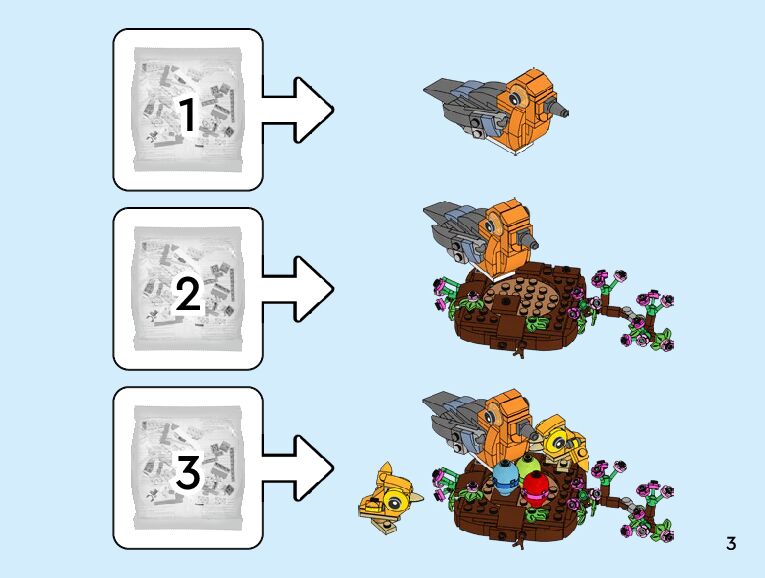 1

2

3

3