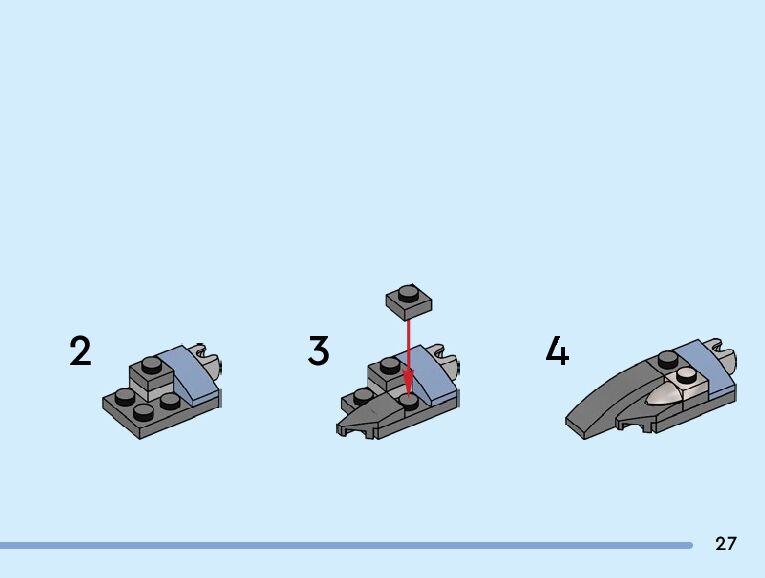 2

3

4

27