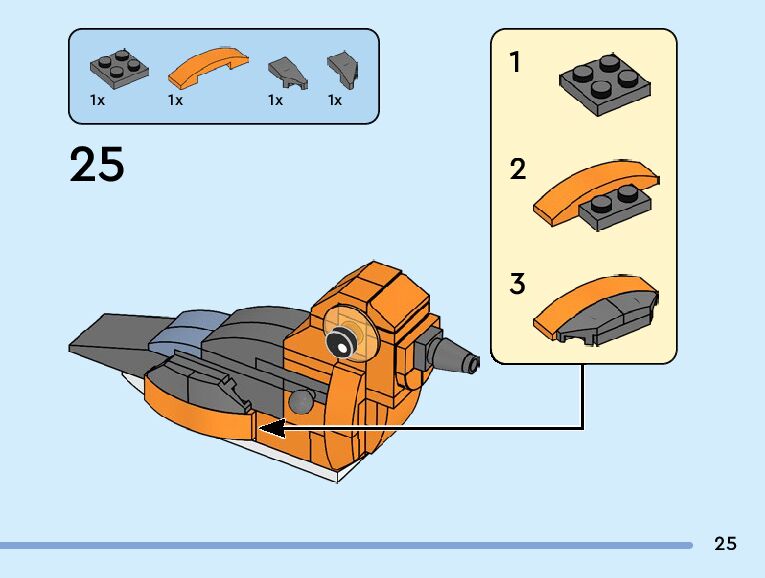 1x 1x 1x 1x

25

1

2

3

25