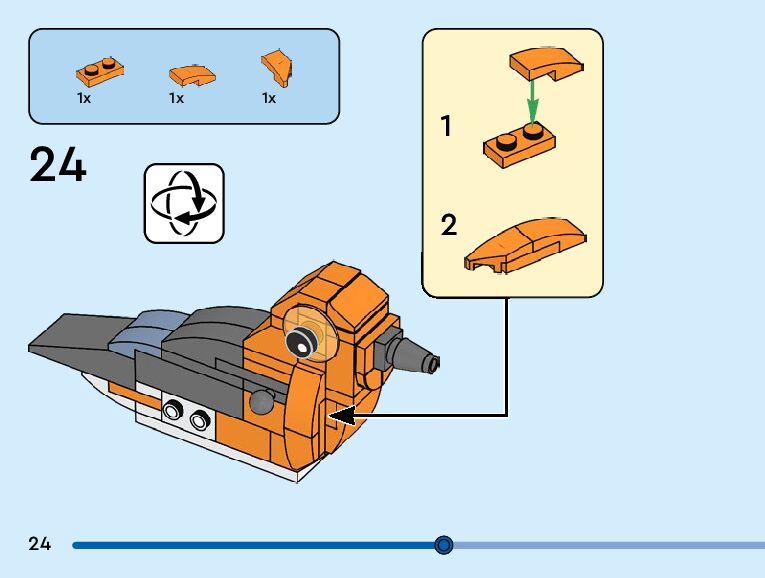 1x
1x
1x

24

1

2

24