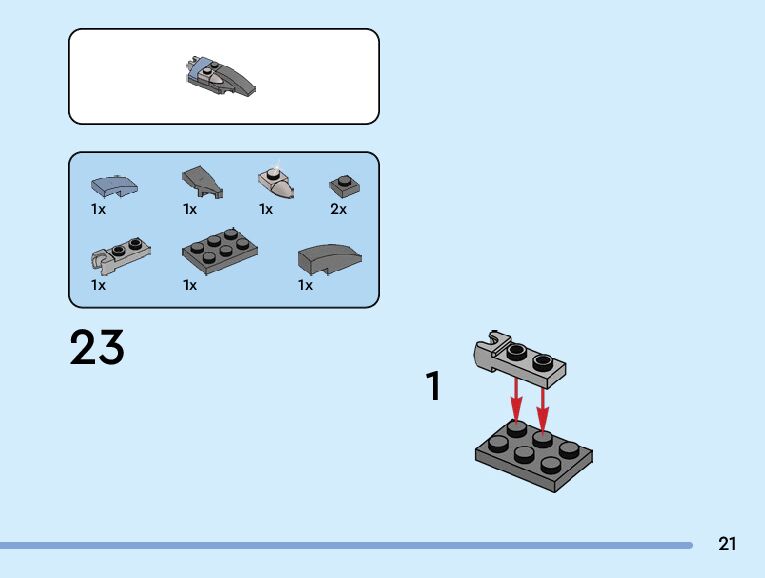 1x
1x
1x
2x
1x
1x
1x

23

1

21