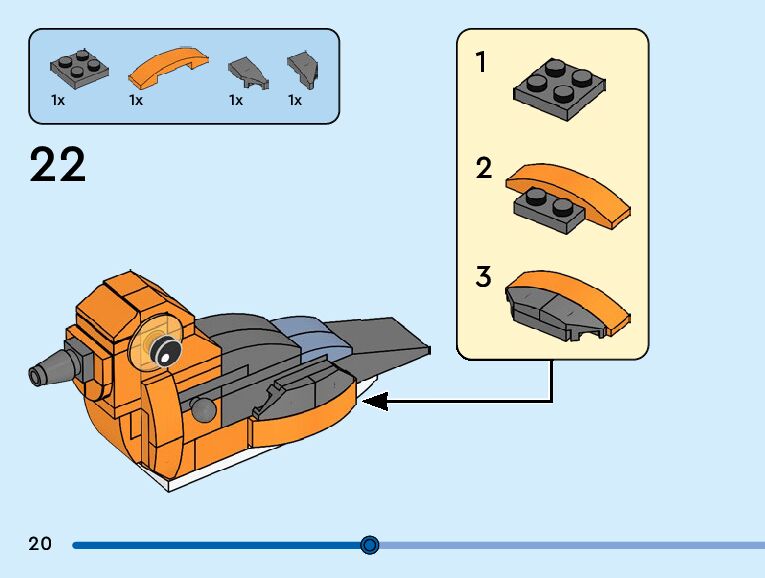 1x 1x 1x 1x

22

1

2

3

20