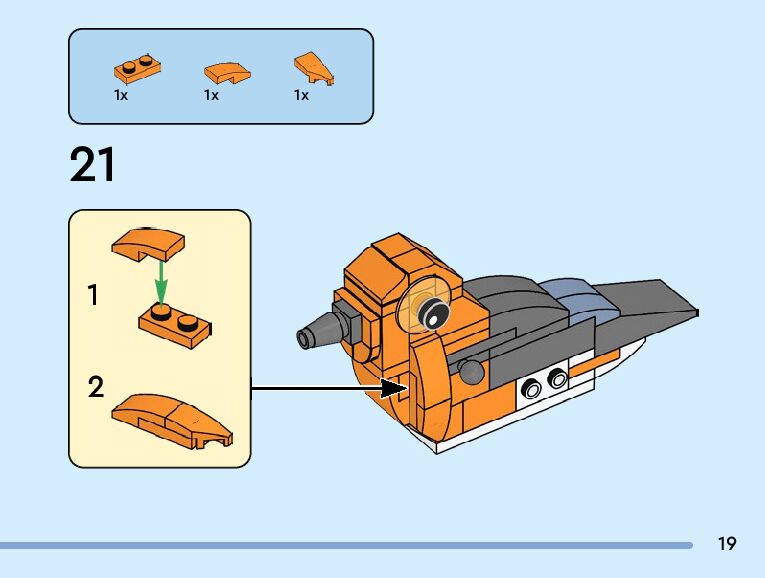 1x 1x 1x

21

1

2

19