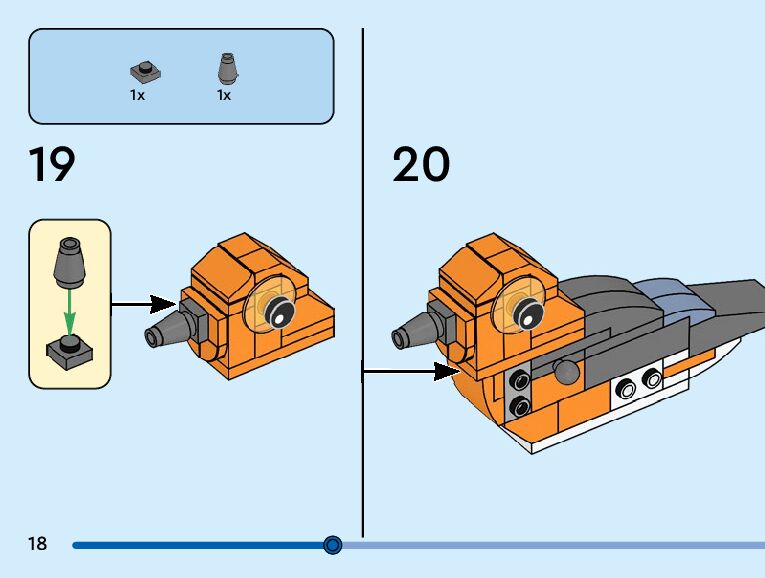 1x 1x

19

20

18