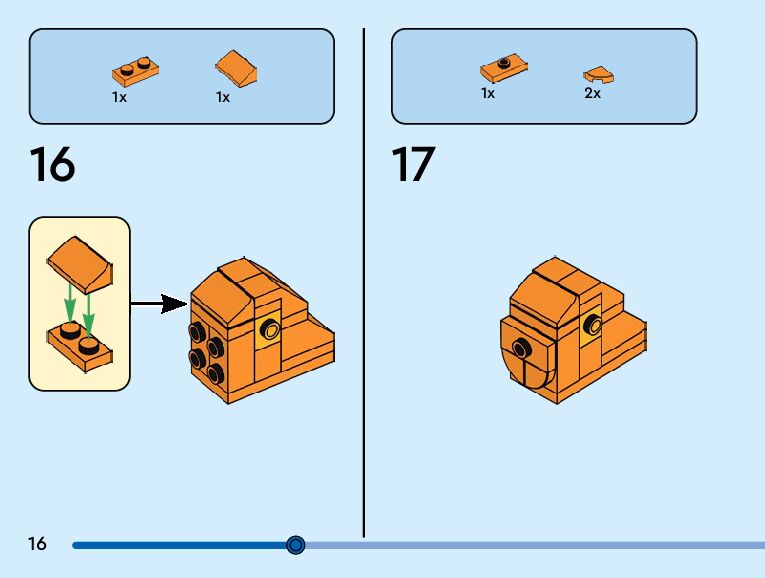 1x 1x

16

1x 2x

17

16