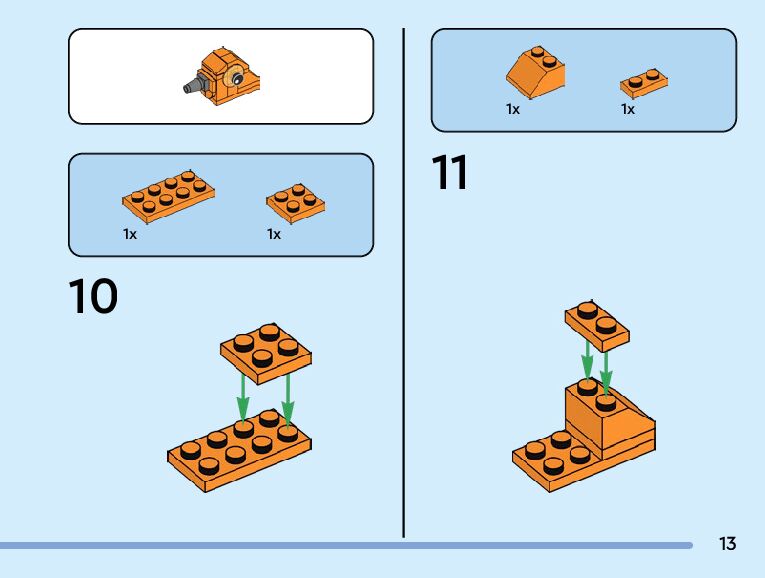 1x

1x

10

1x

1x

11

13