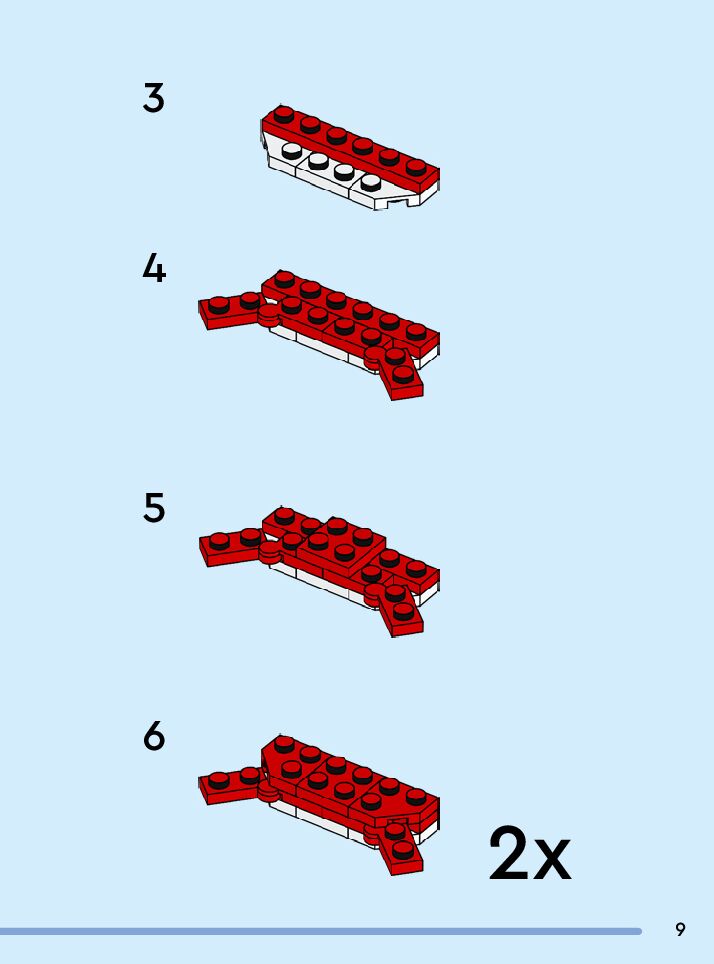 3

4

5

6

2x

9