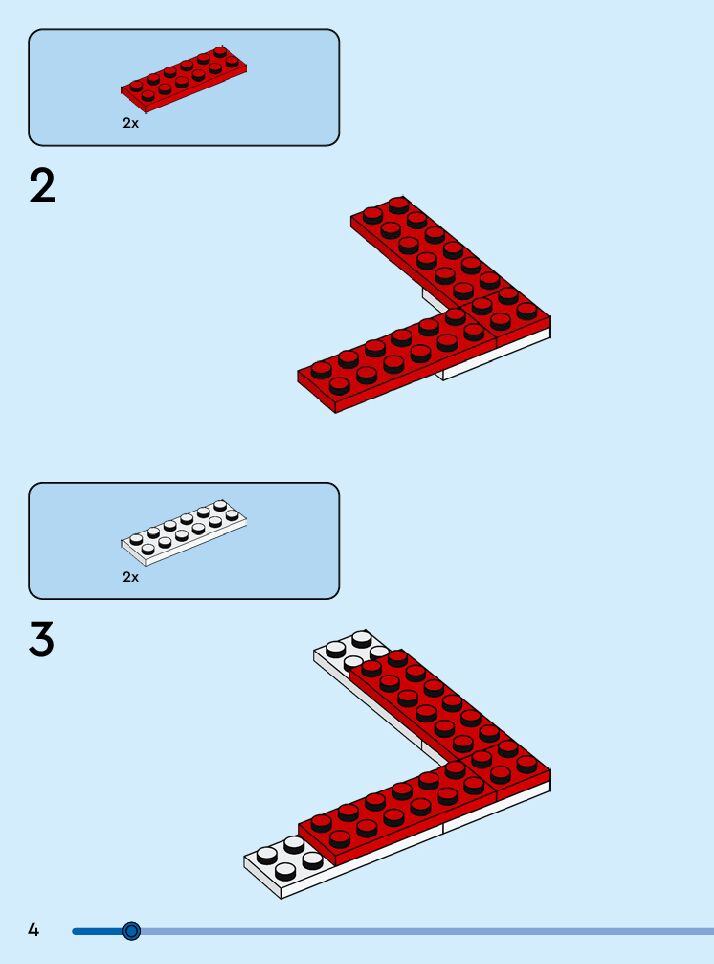 2x

2

2x

3

4