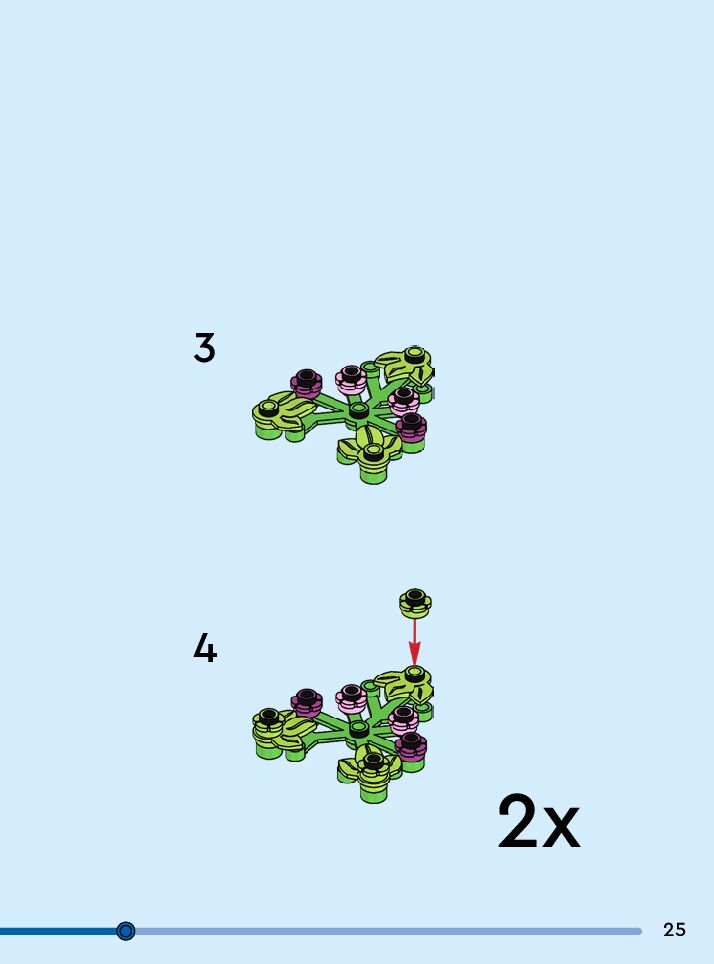 3

4

2x

25