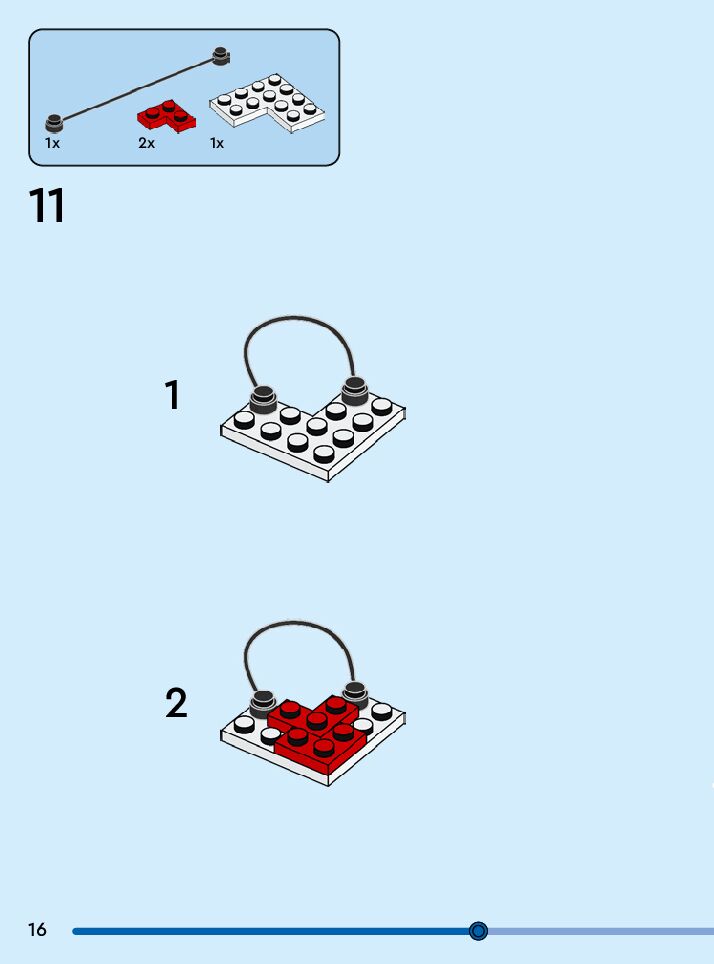 1x
2x
1x

11

1

2

16