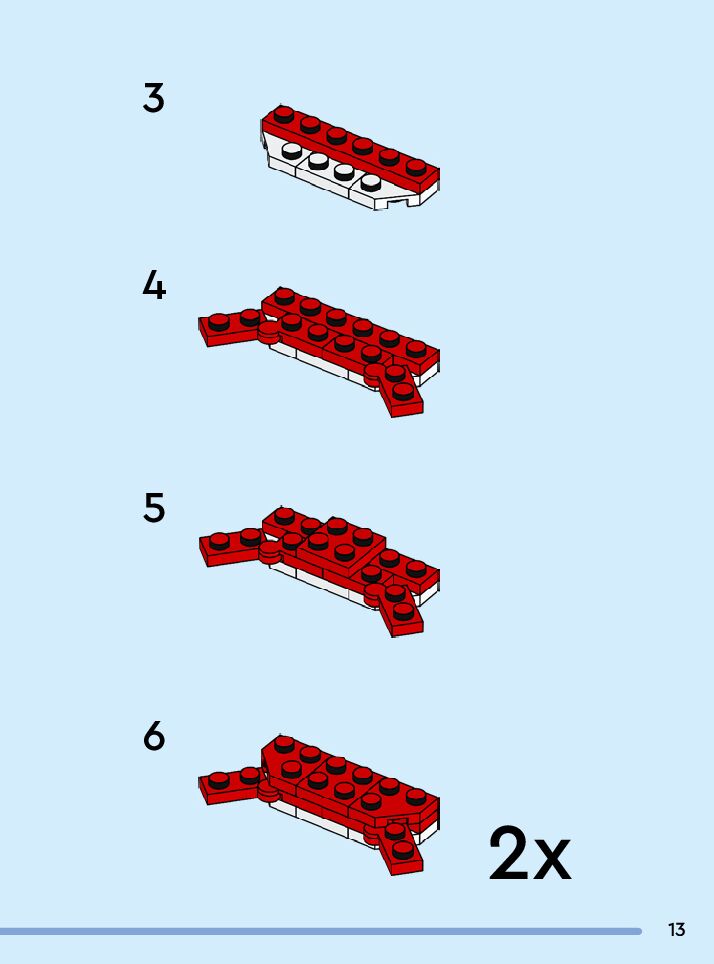 3

4

5

6

2x

13