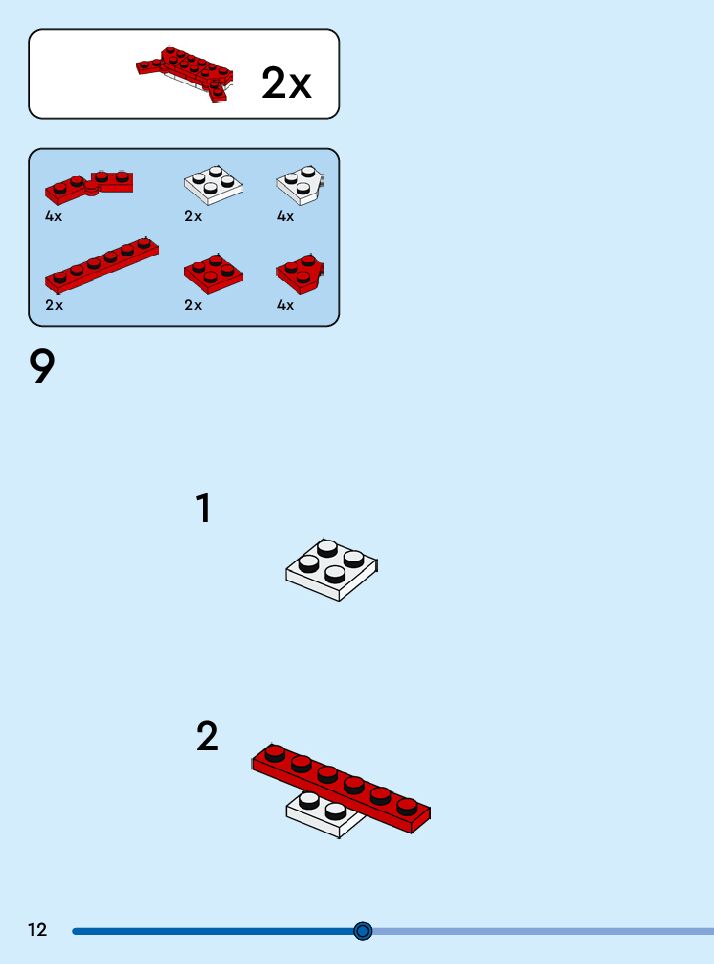 2x

4x
2x
4x
2x
2x
4x

9

1

2

12