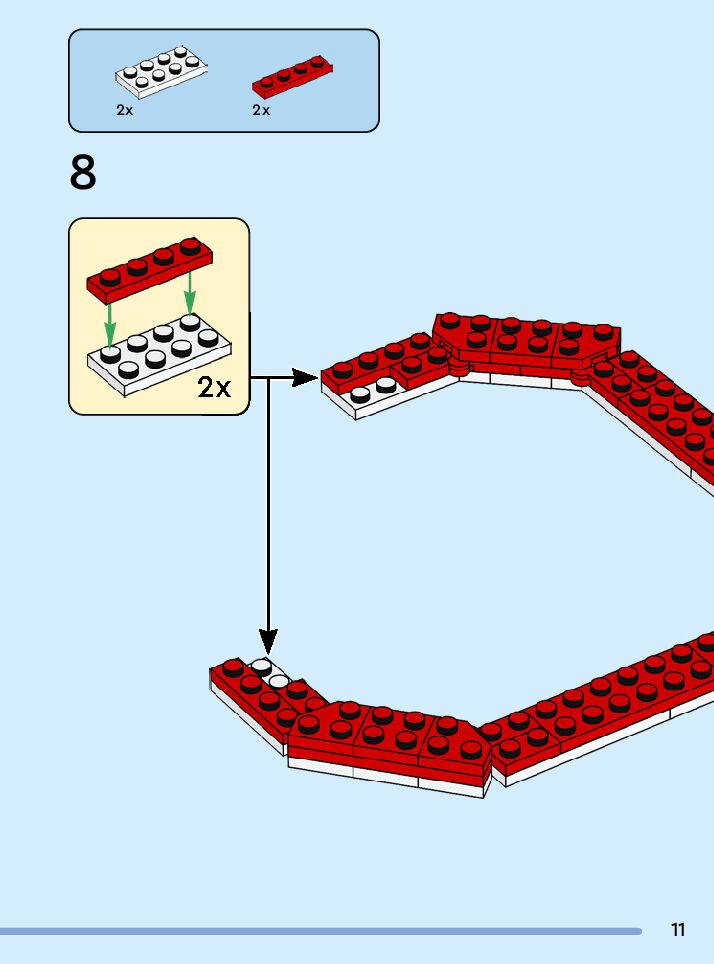 2x
2x

8

2x

11