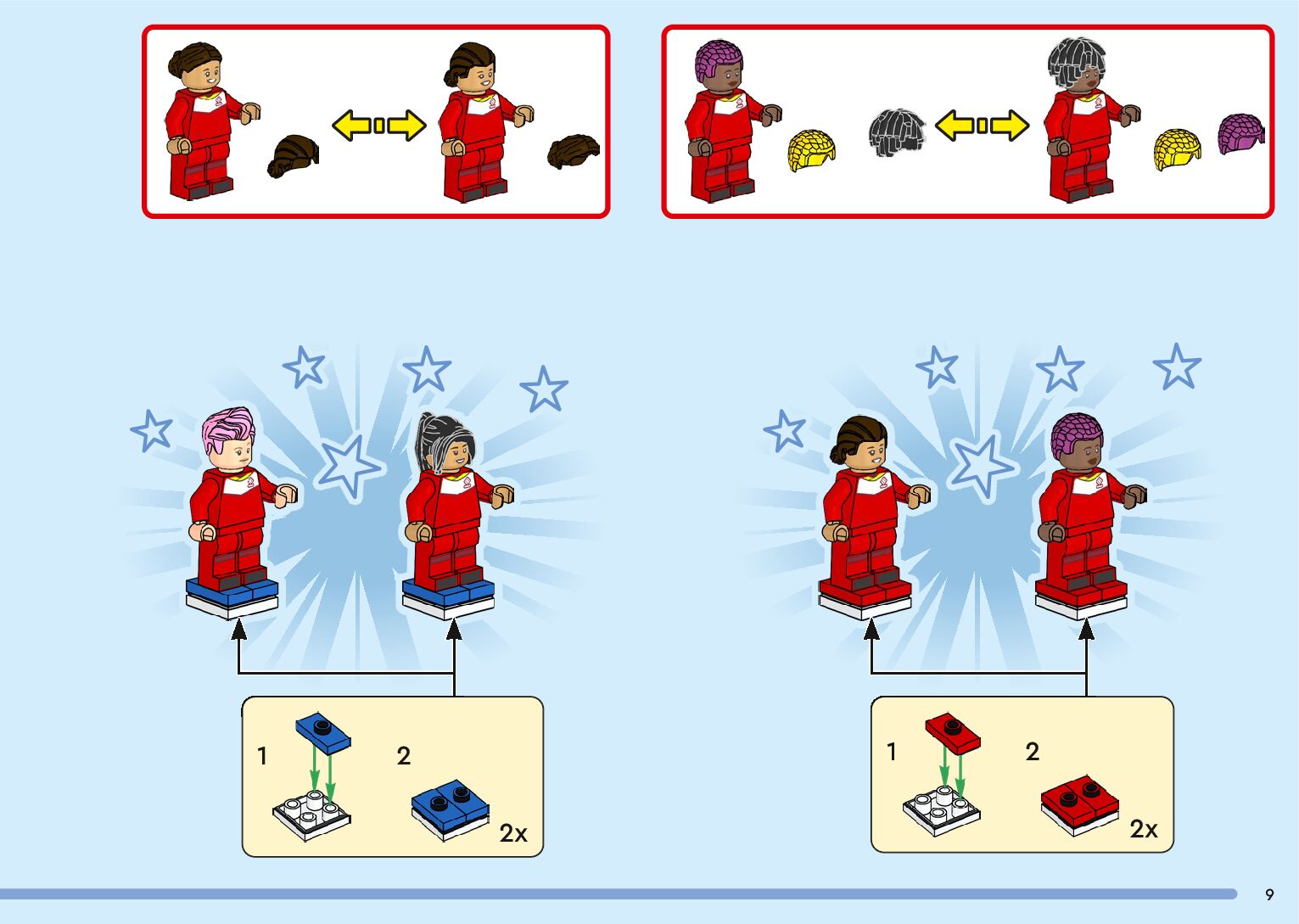 1

2

2x

1

2

2x

9