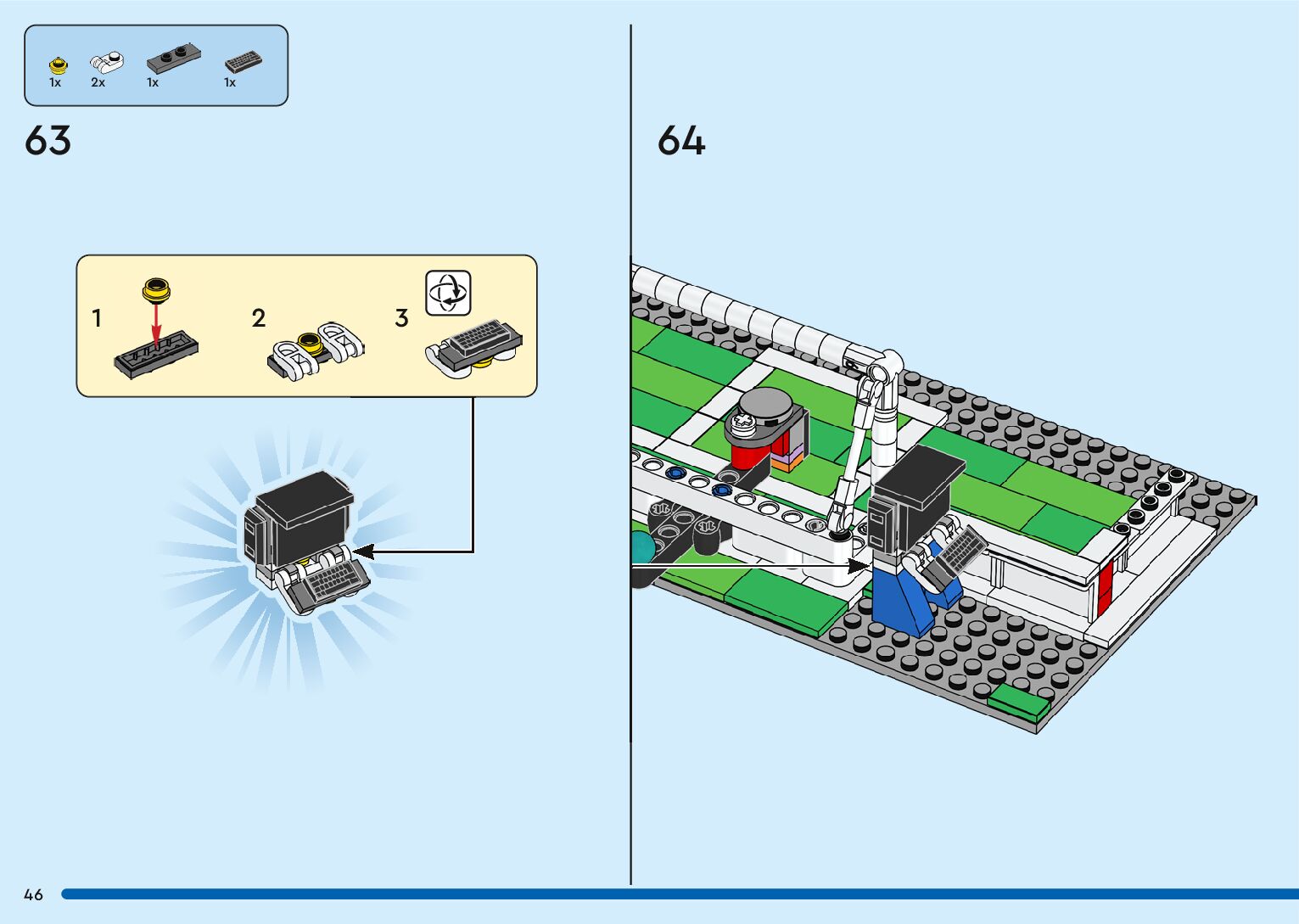 1x 2x 1x 1x

63

1

2

3

64

46