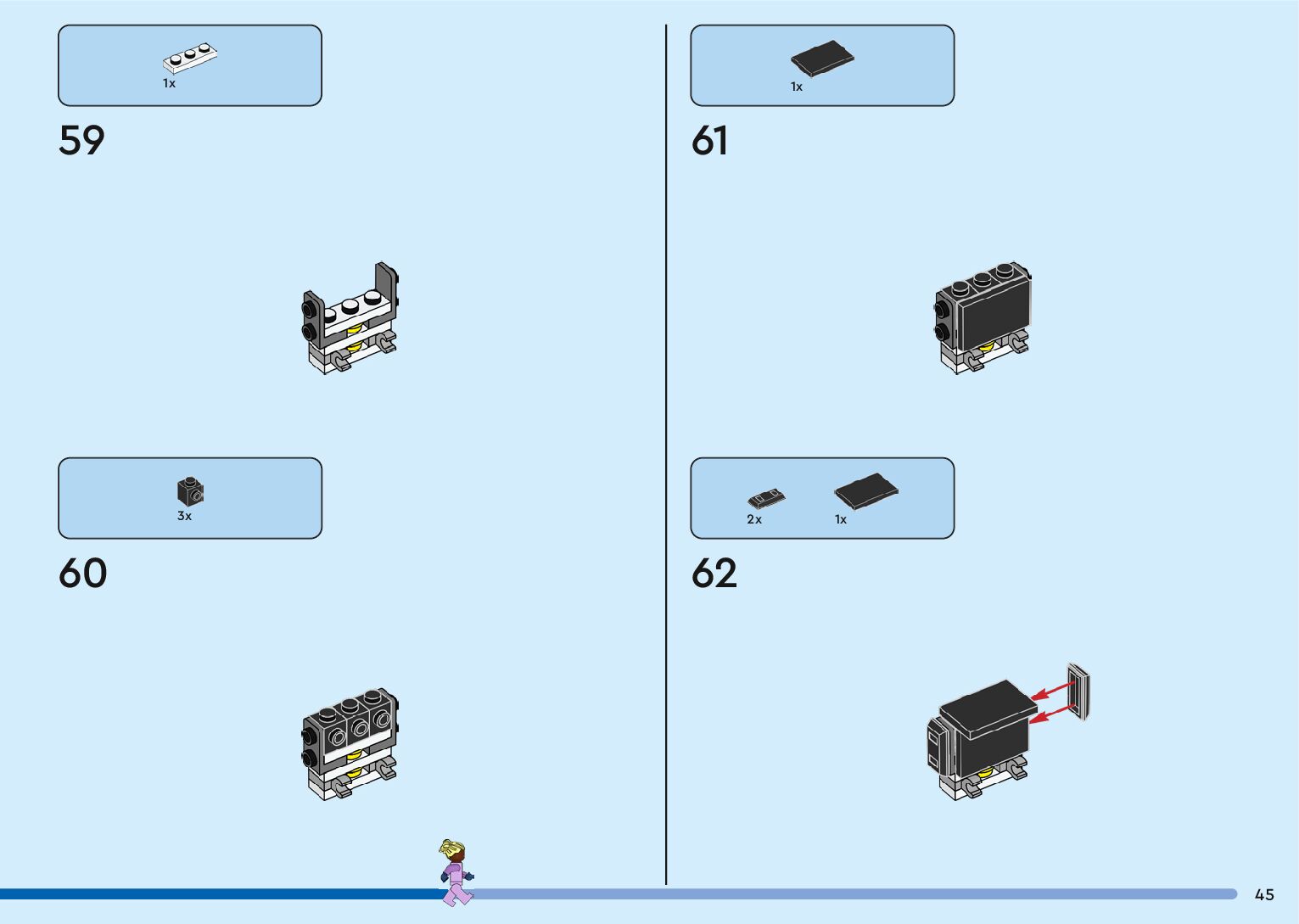 1x

59

3x

60

1x

61

2x 1x

62

45