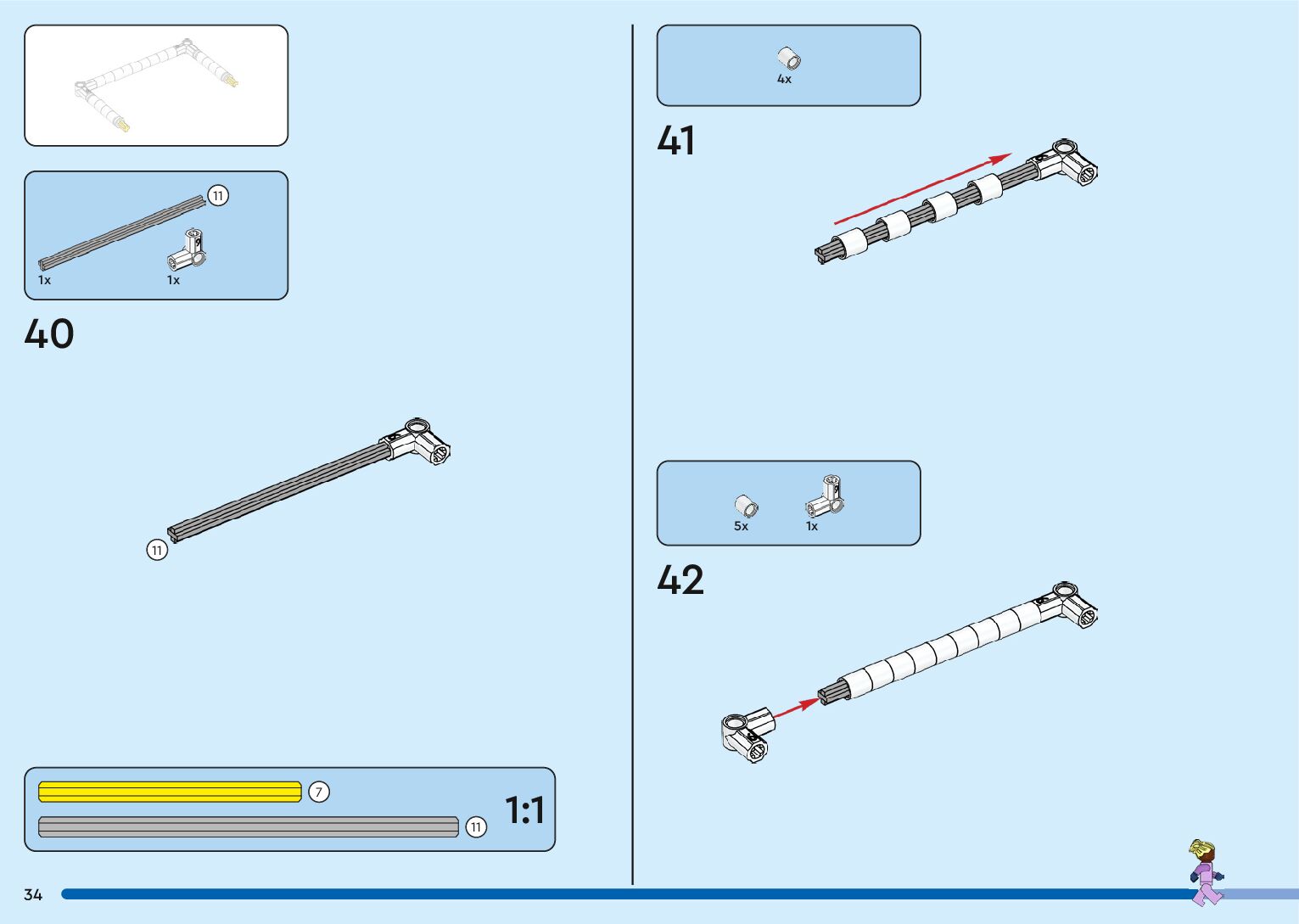 11

1x

1x

40

11

7

11

1:1

34

4x

41

5x

1x

42