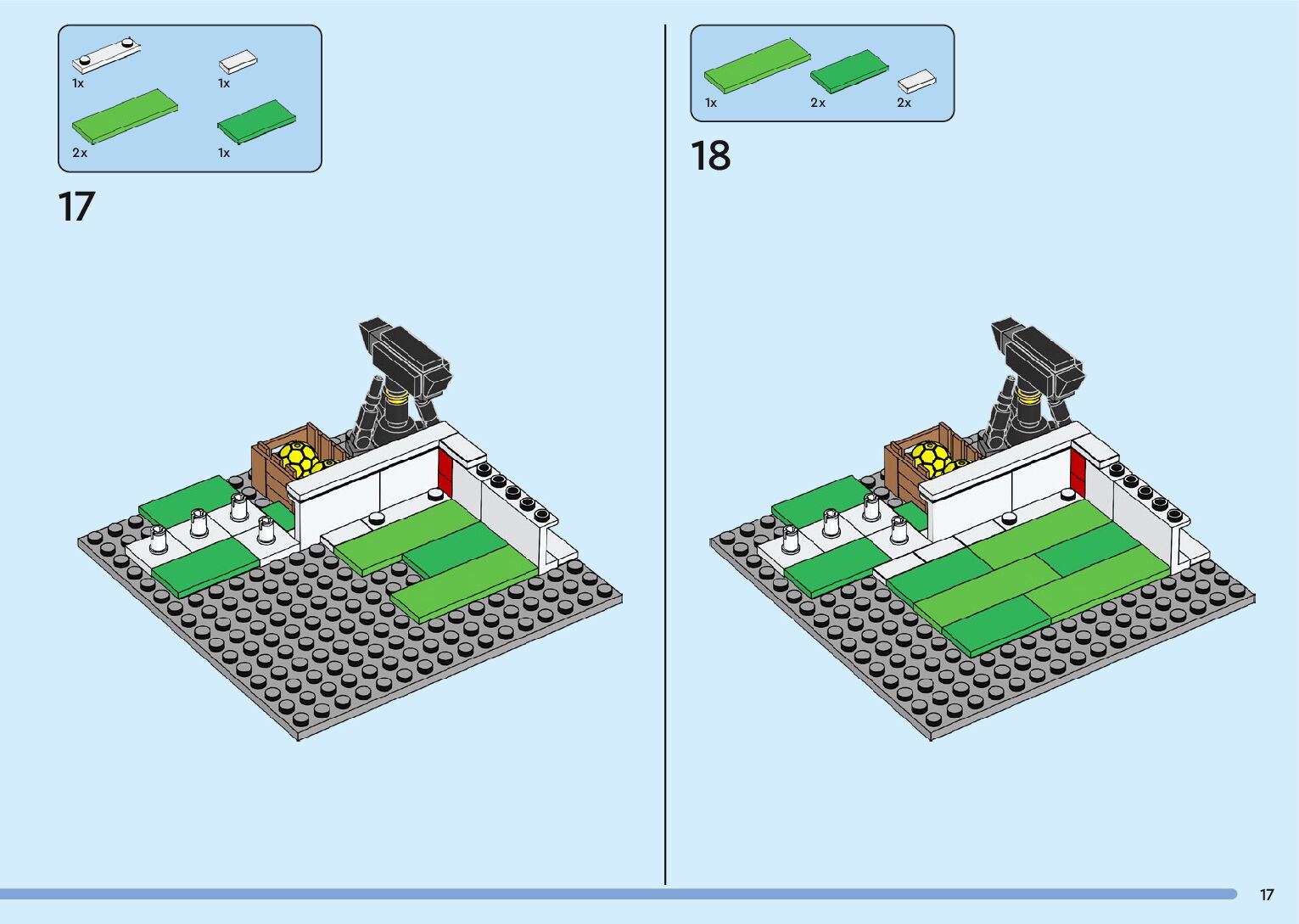 1x

1x

2x

1x

17

1x

2x

2x

18

17