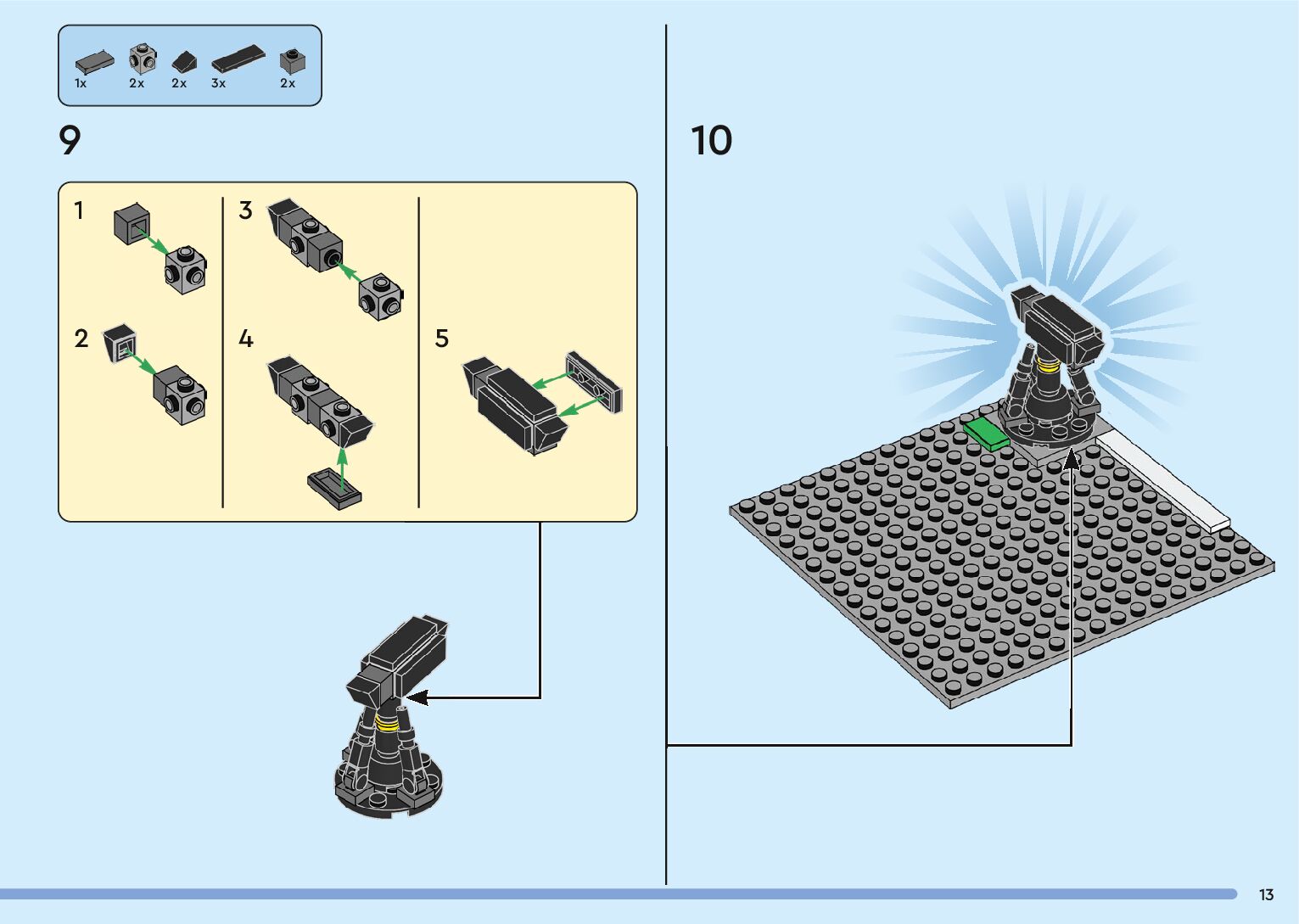 1x 2x 2x 3x 2x

9

1

2

3

4

5

10

13