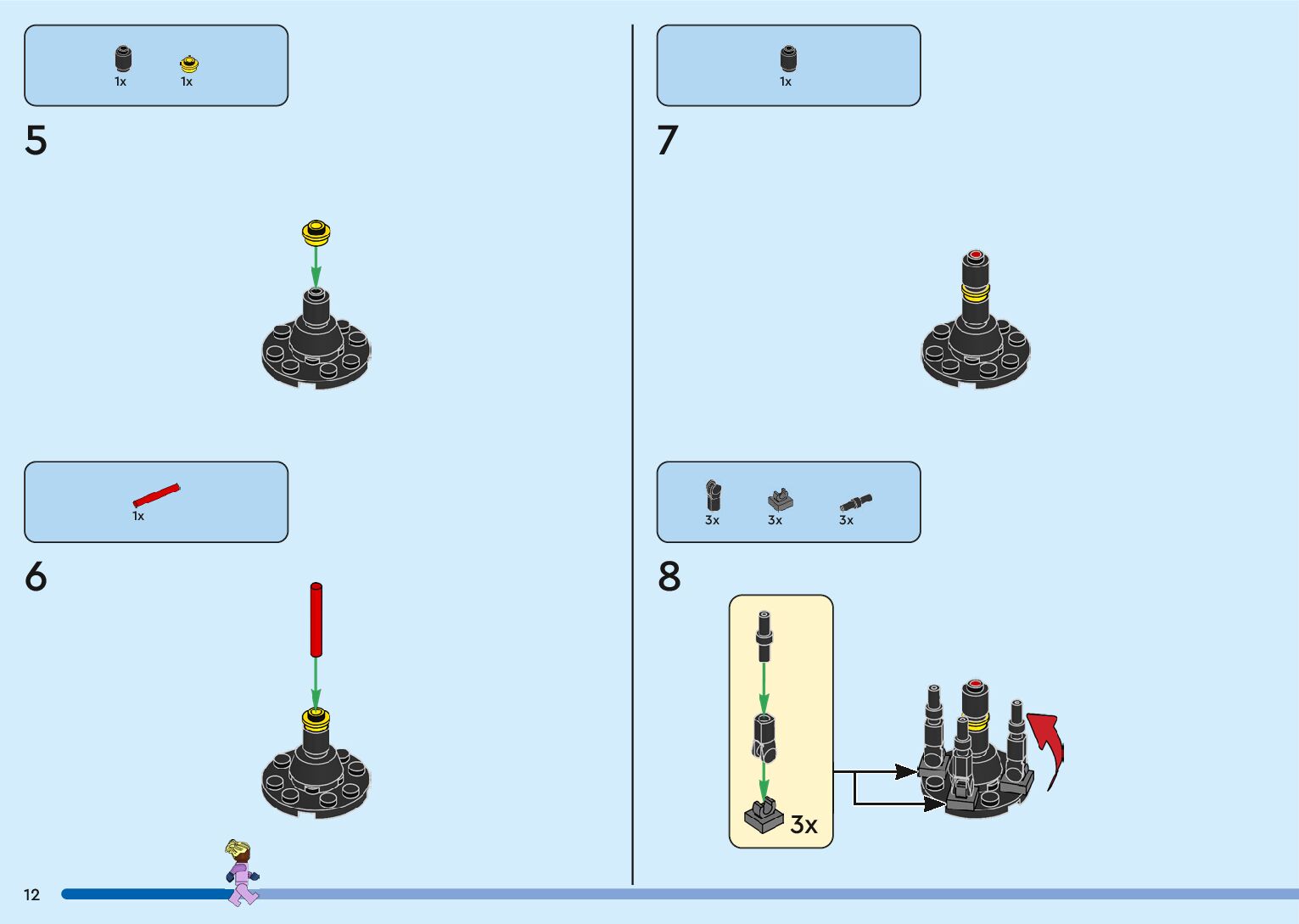 1x 1x

5

1x

6

1x

7

3x 3x 3x

8

3x

12