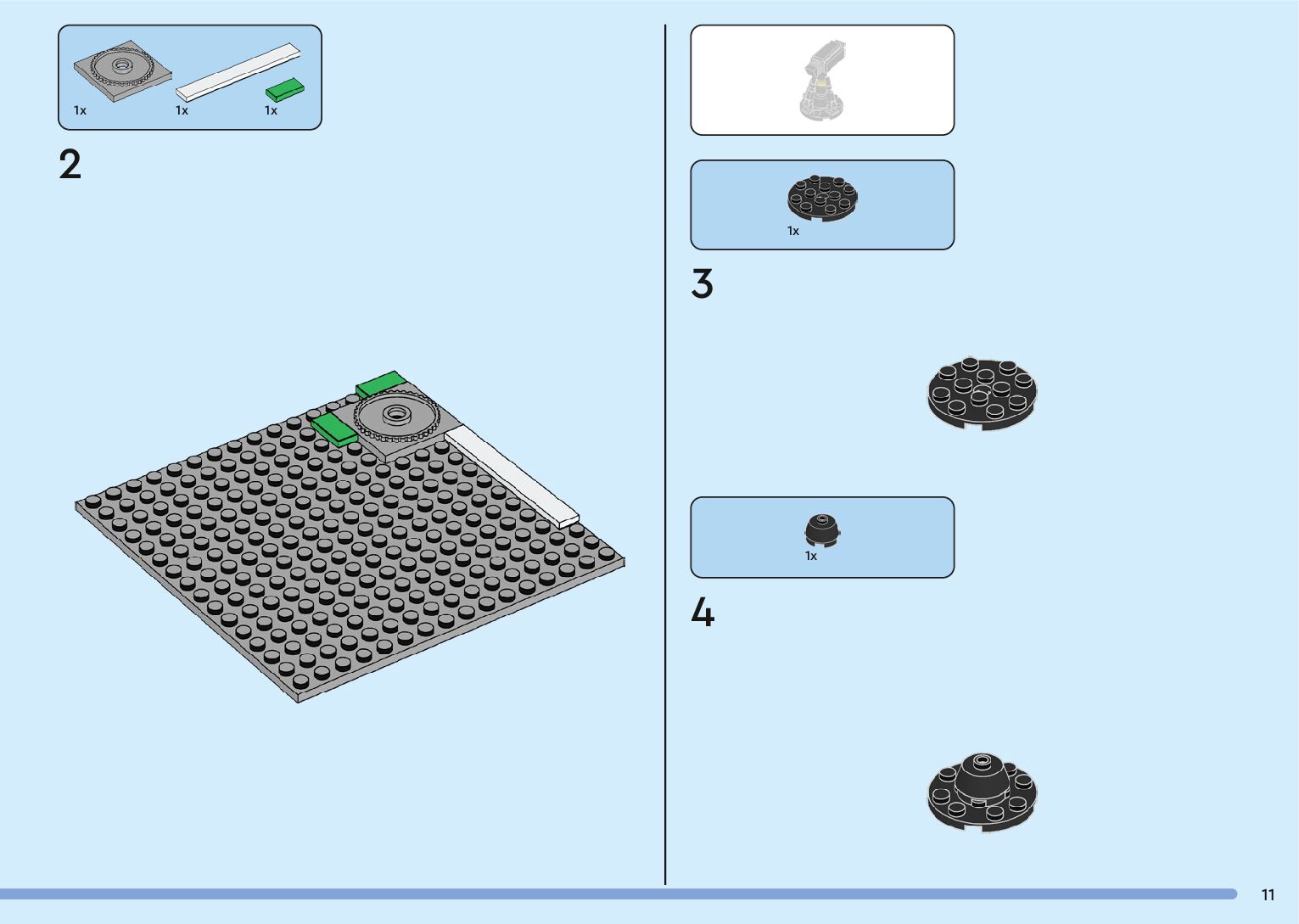 1x
1x
1x

2

1x

3

1x

4

11