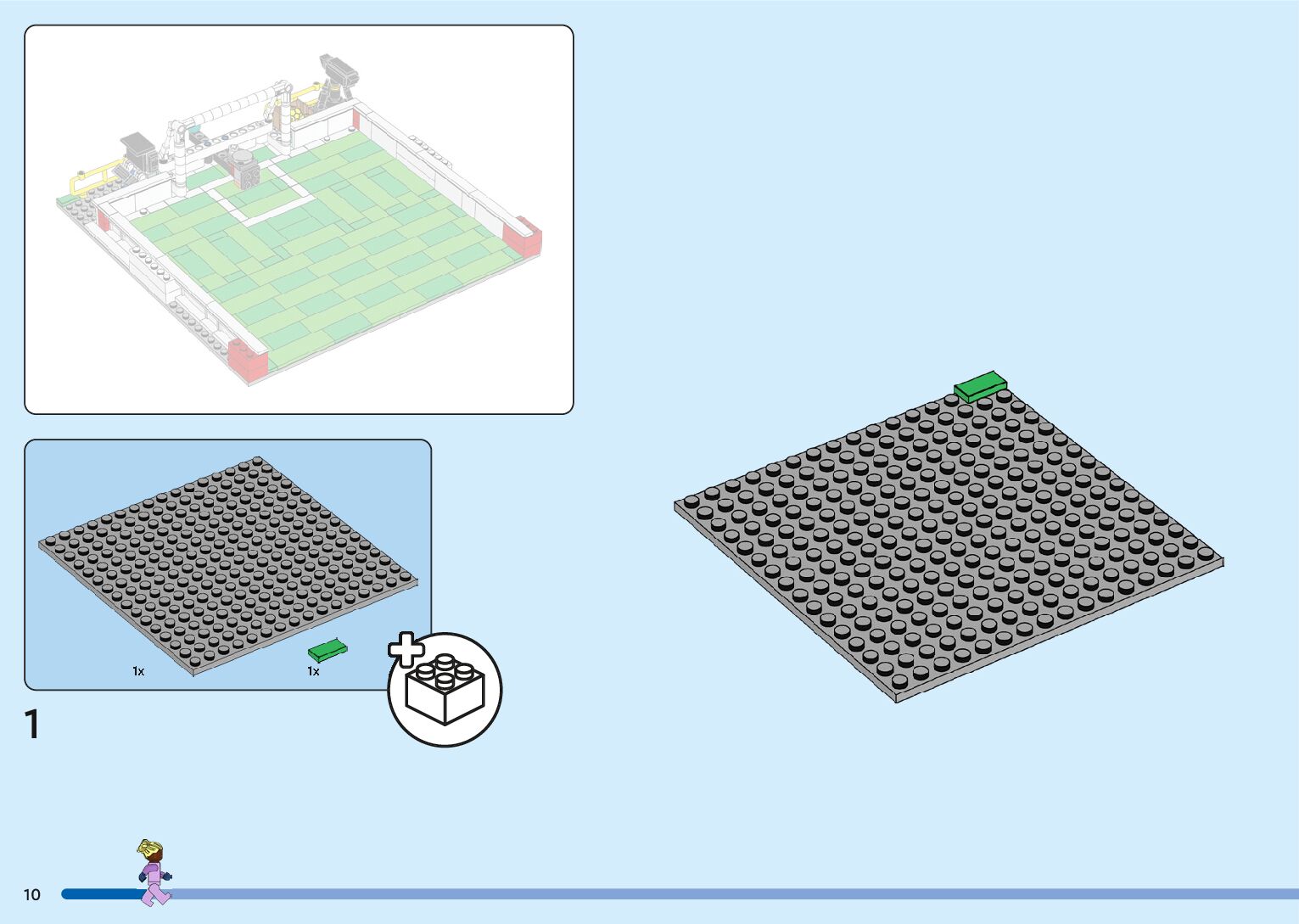 1x

1x

1

10