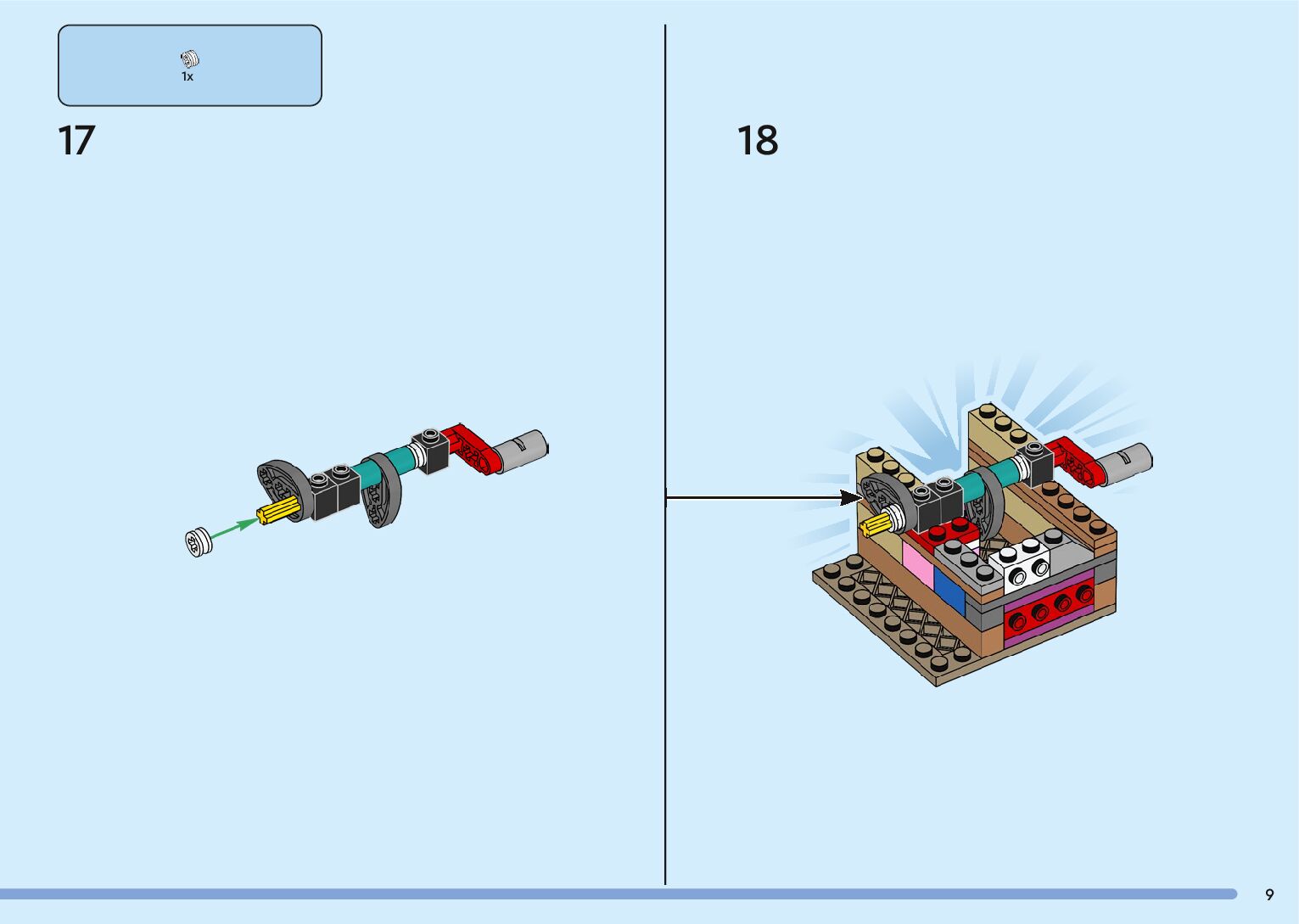 1x

17

18

9