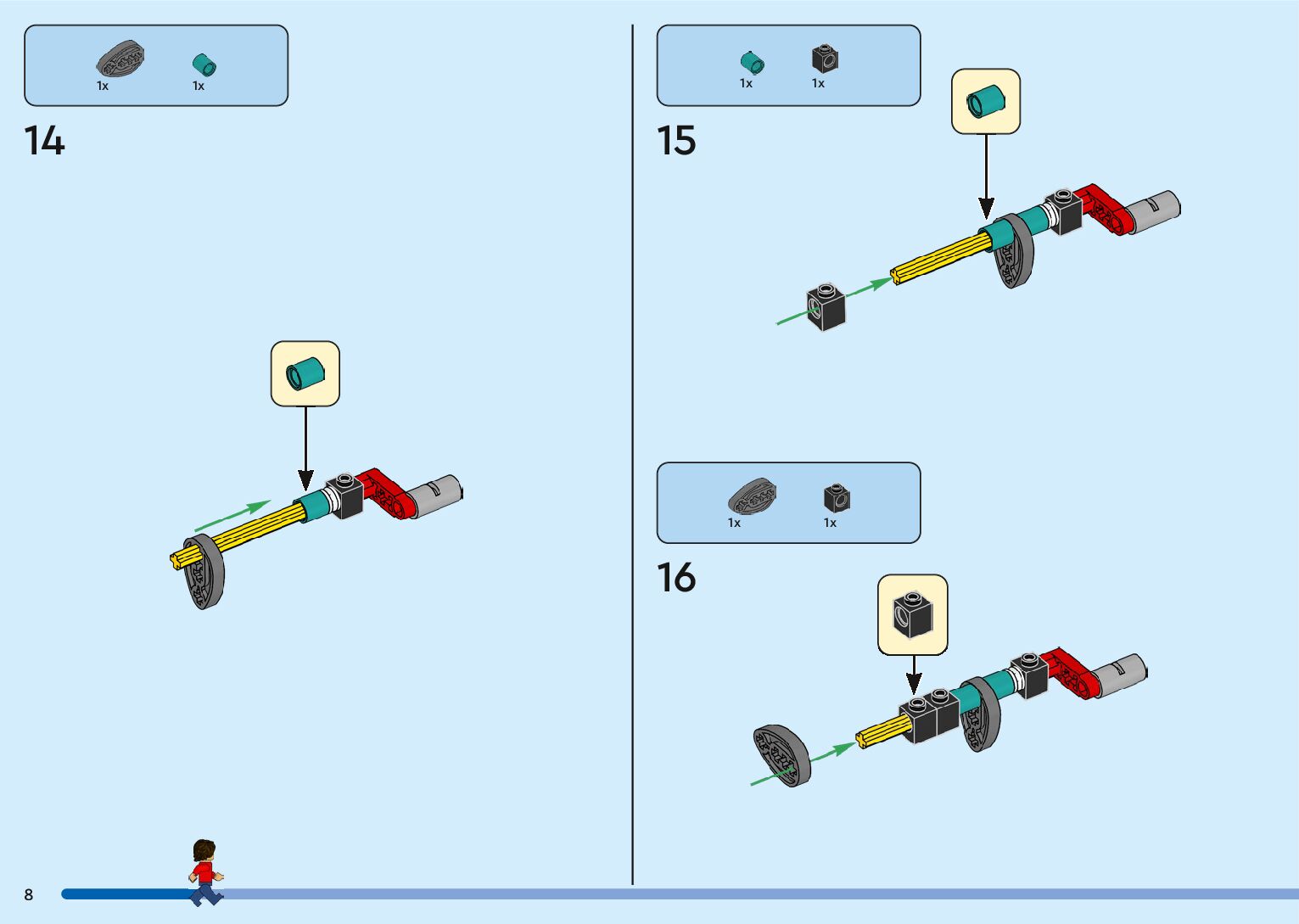 1x 1x

14

1x 1x

15

1x 1x

16

8