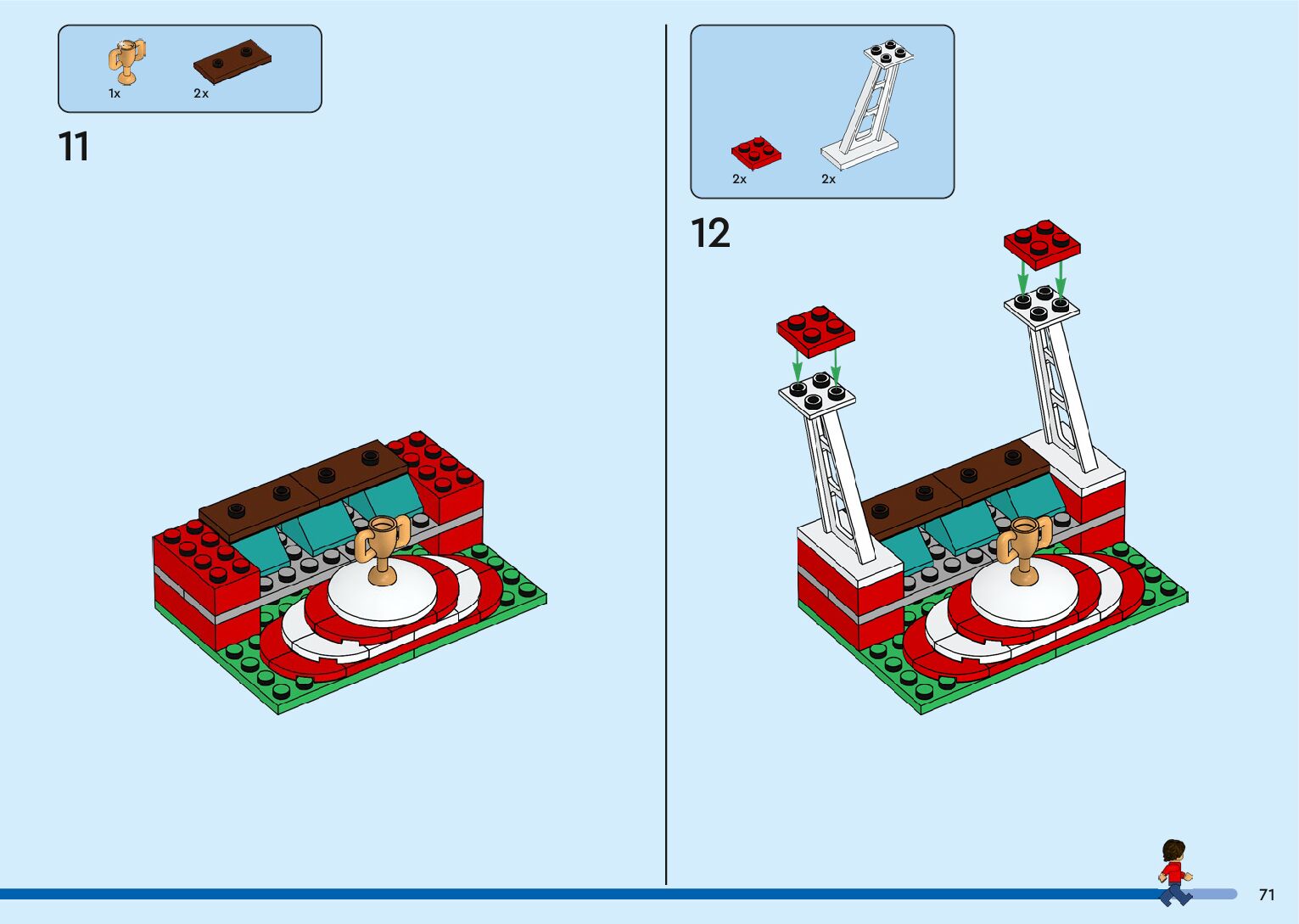 1x

2x

11

2x

2x

12

71