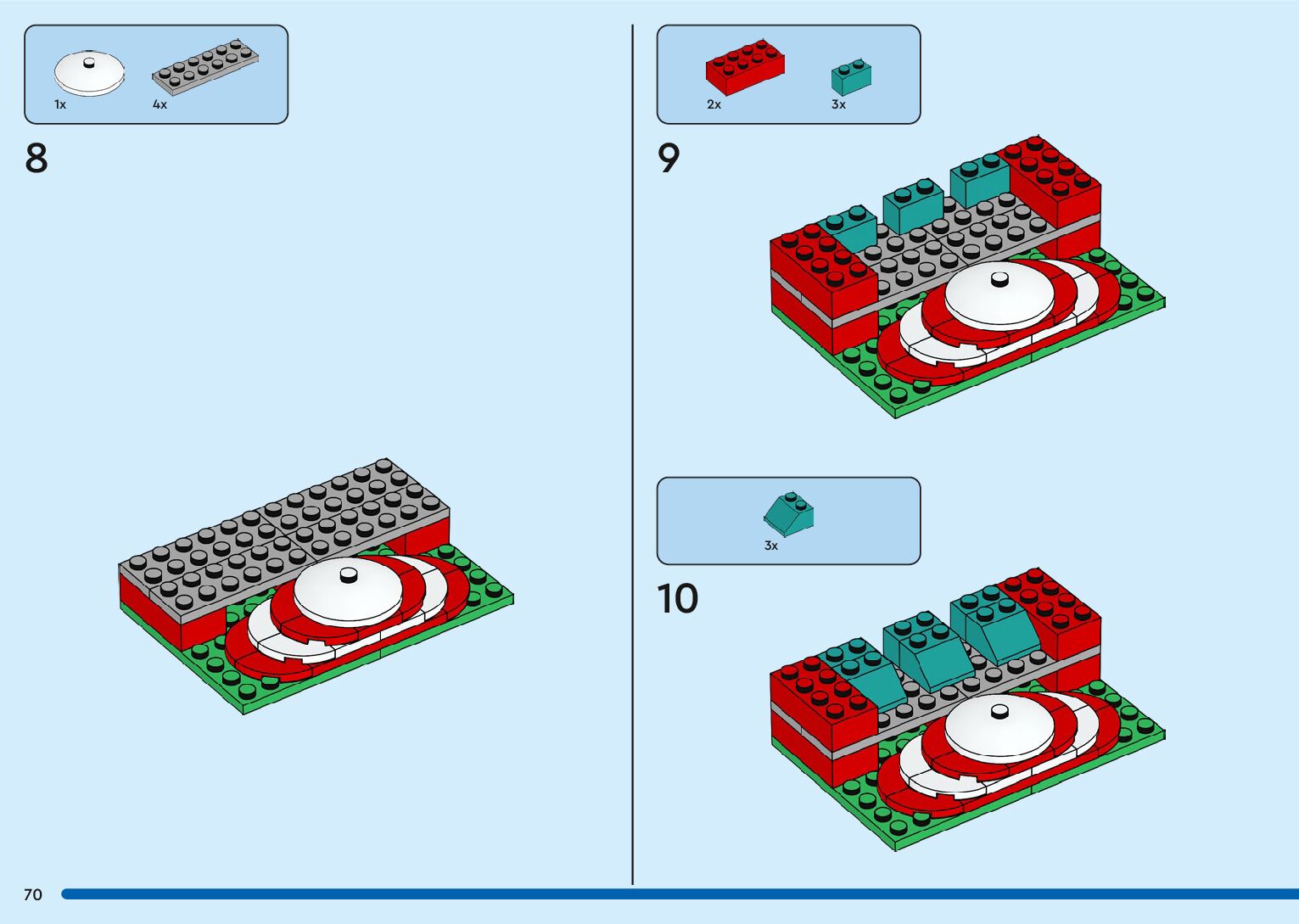 1x 4x

8

2x 3x

9

3x

10

70