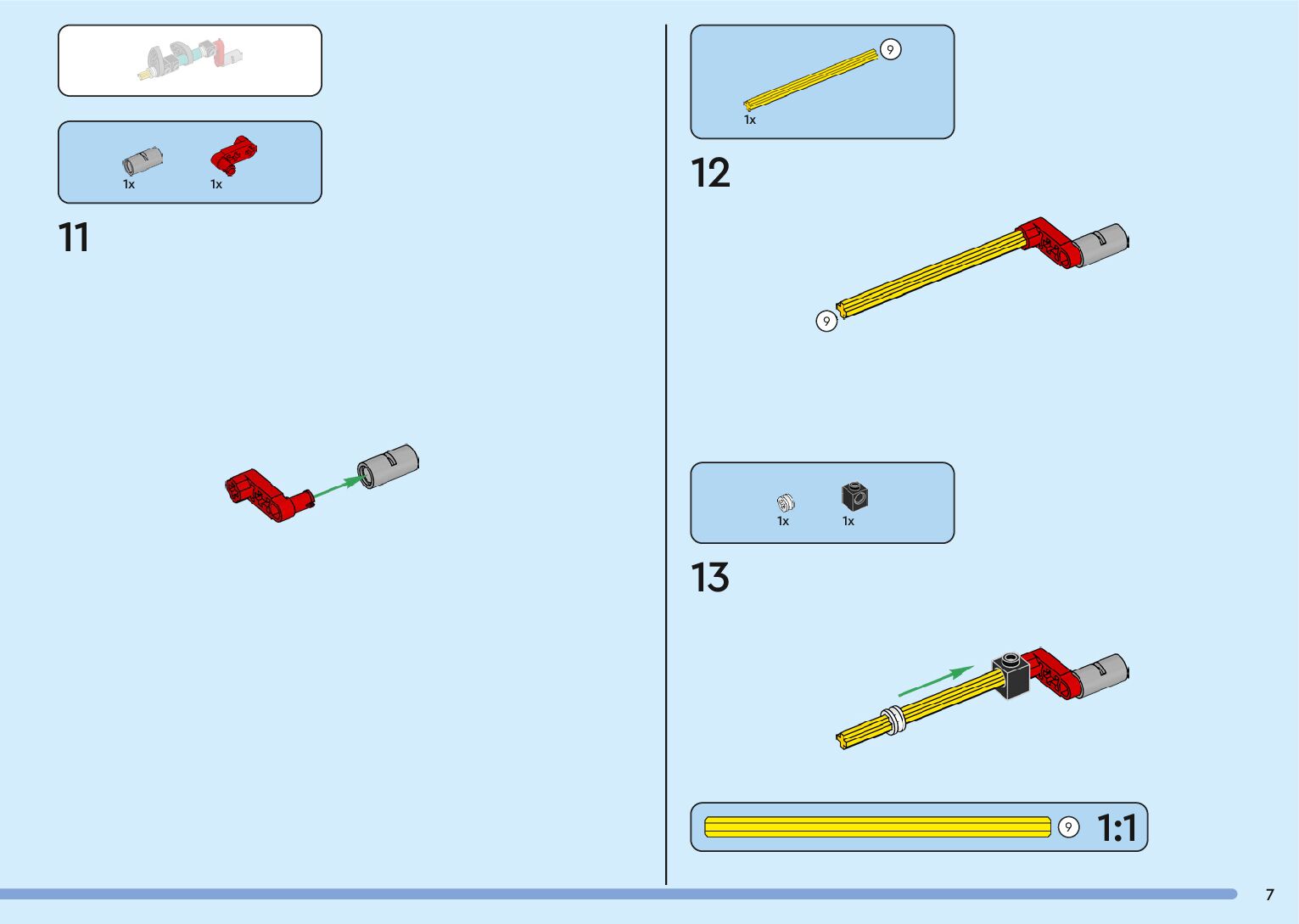 1x 1x

11

9
1x

12

9

1x 1x

13

9 1:1

7