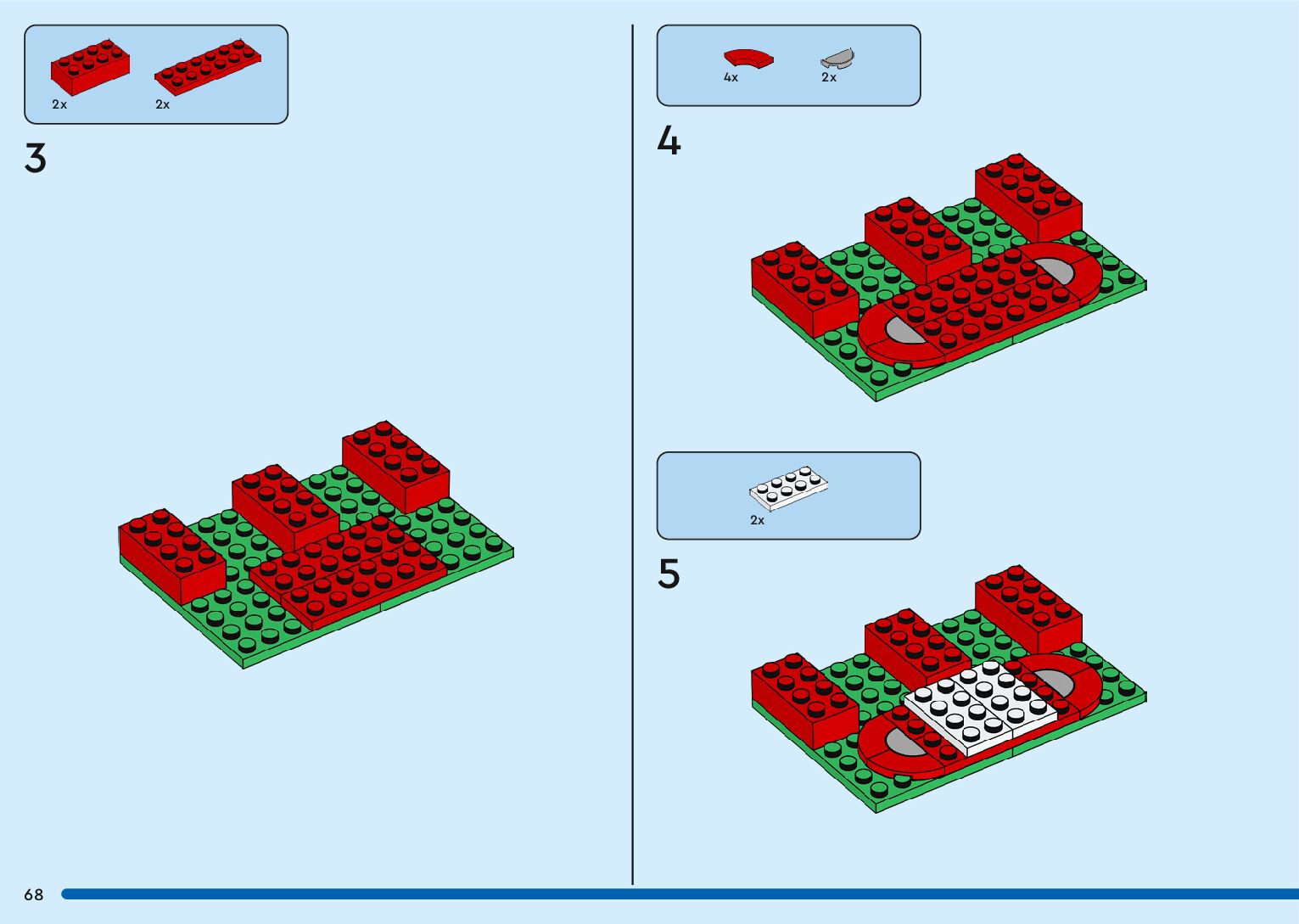 2x 2x

3

4x 2x

4

2x

5

68