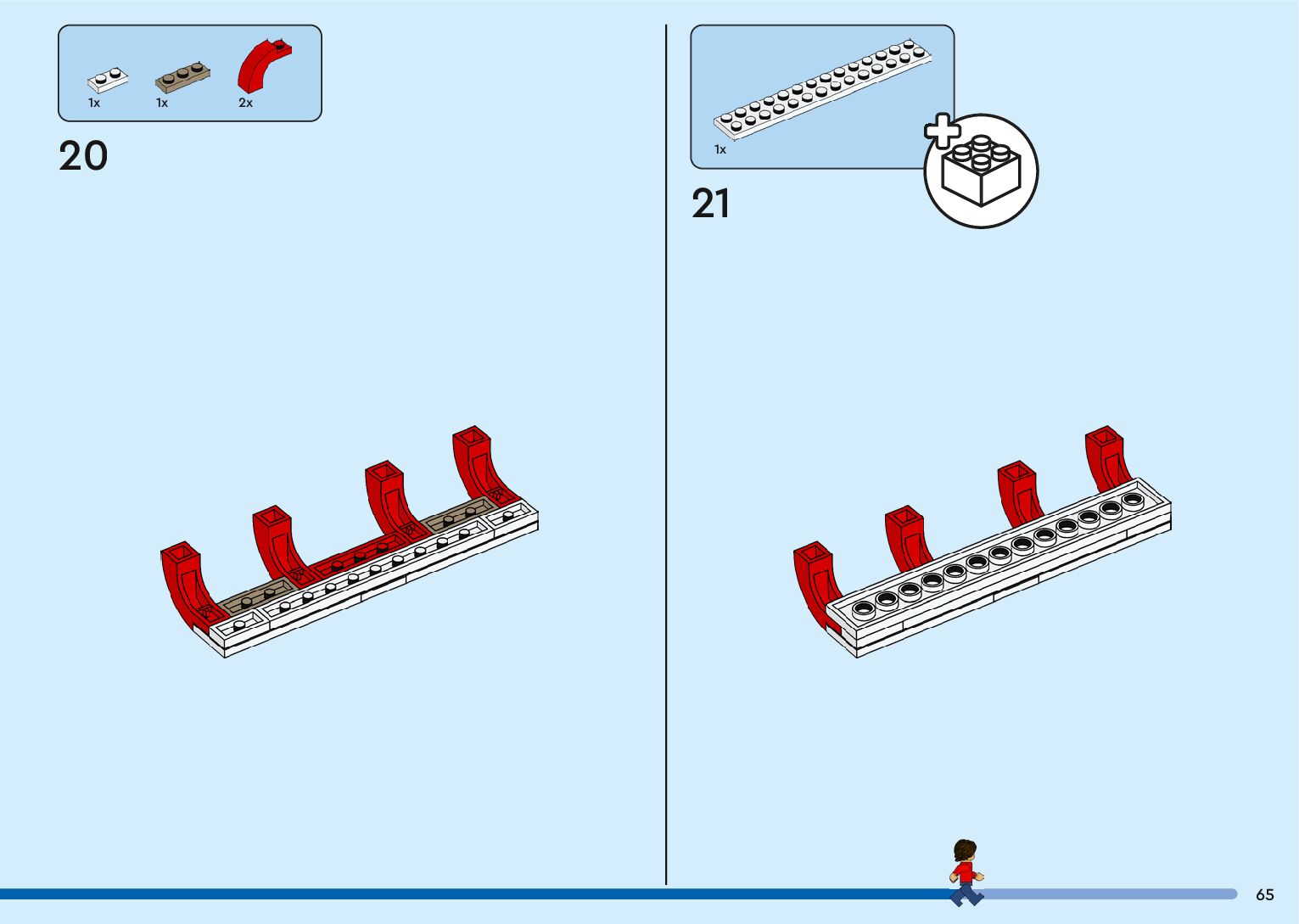 1x 1x 2x

20

1x

21

65