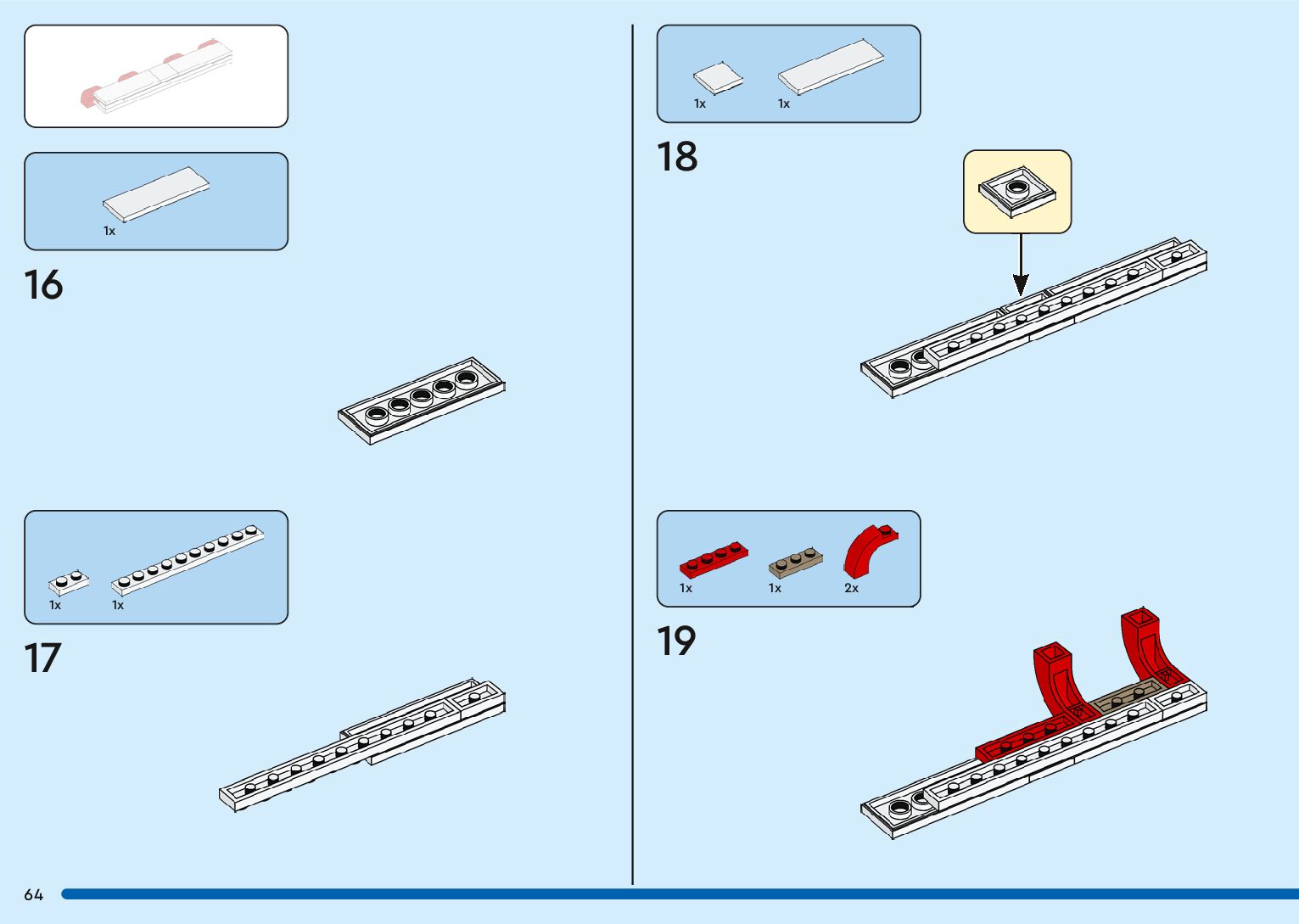 1x

16

1x

1x

17

1x

1x

18

1x

1x

2x

19

64