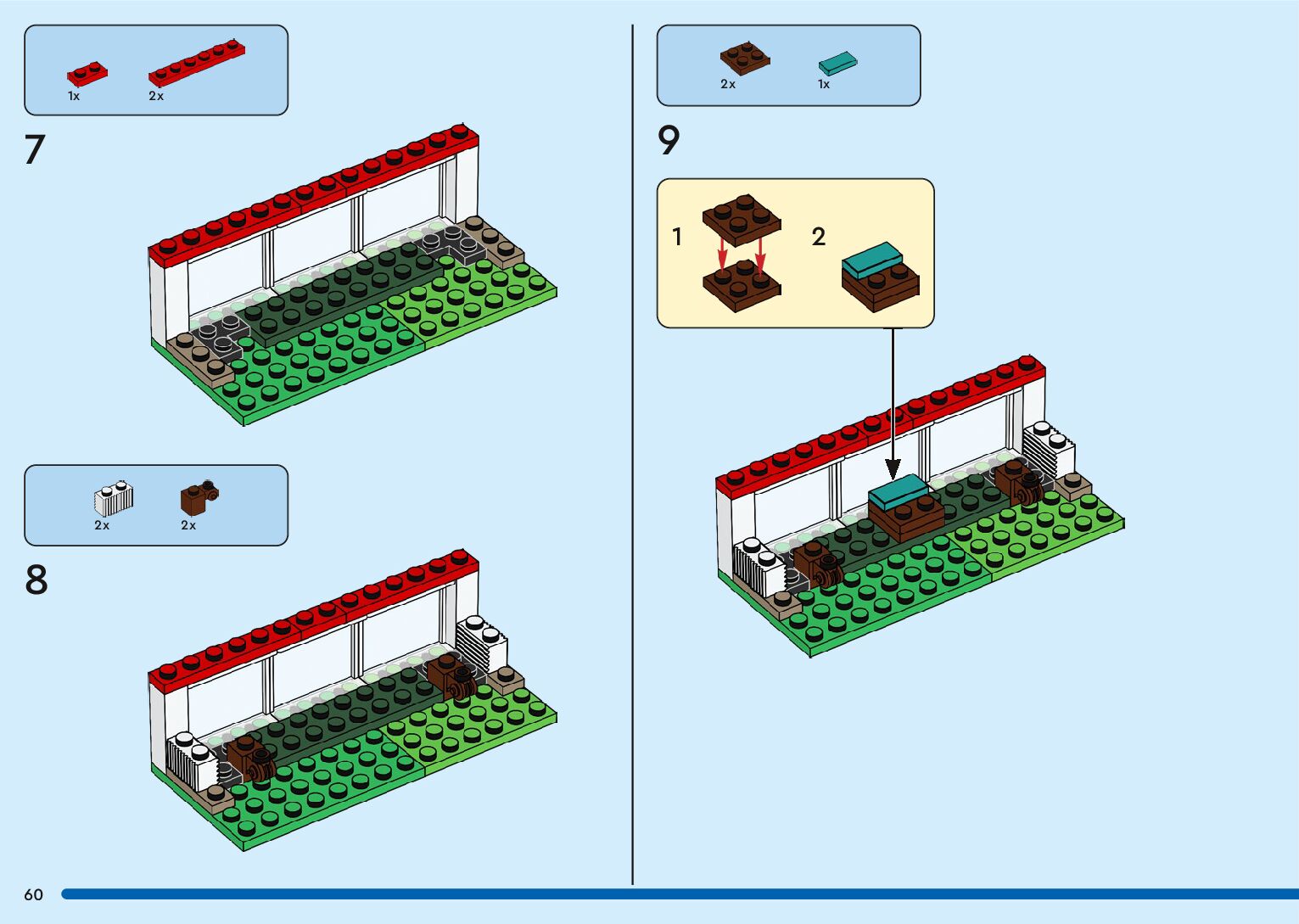 1x 2x

7

2x 2x

8

2x 1x

9

1

2

60