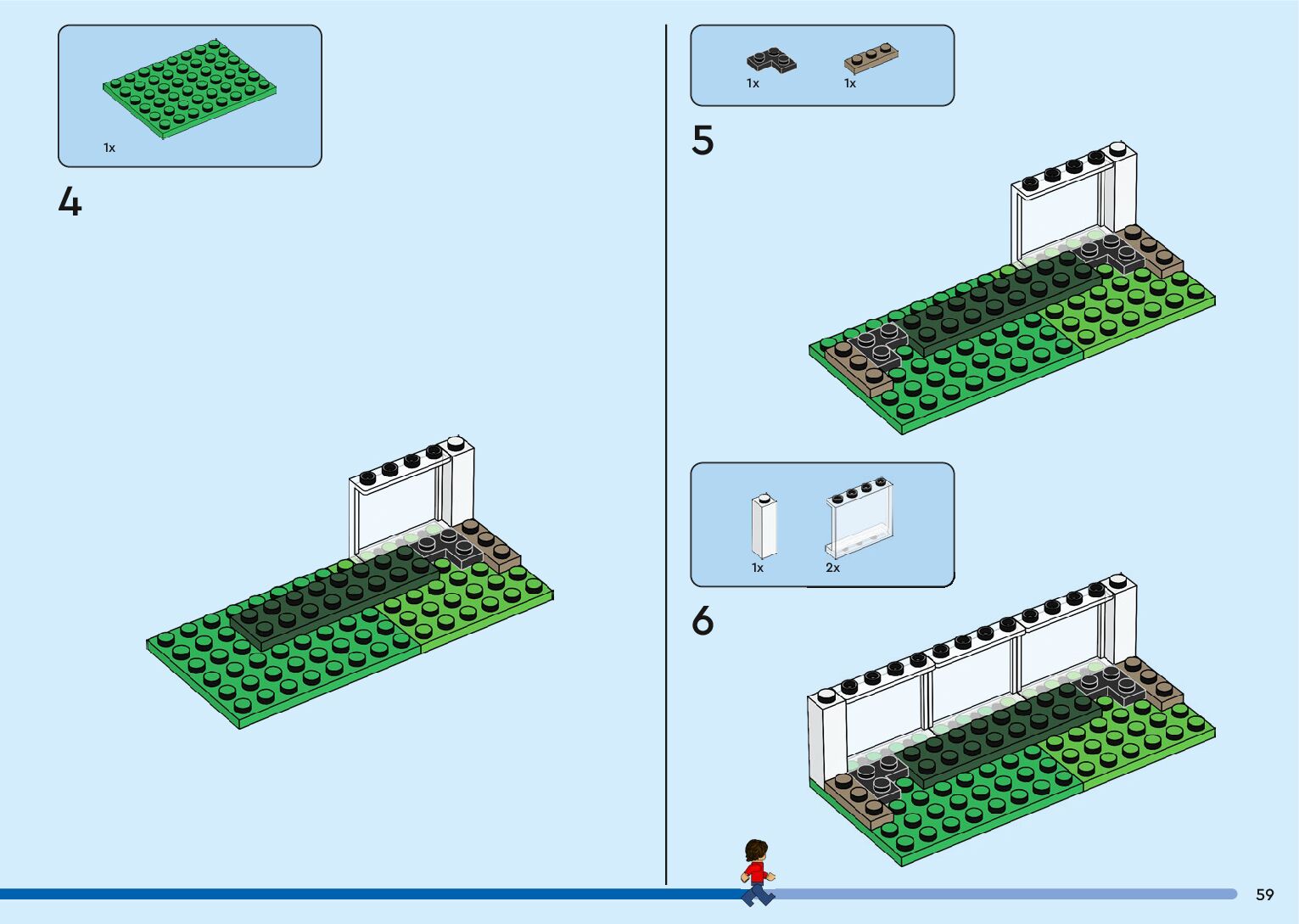 1x

4

1x 1x

5

1x 2x

6

59