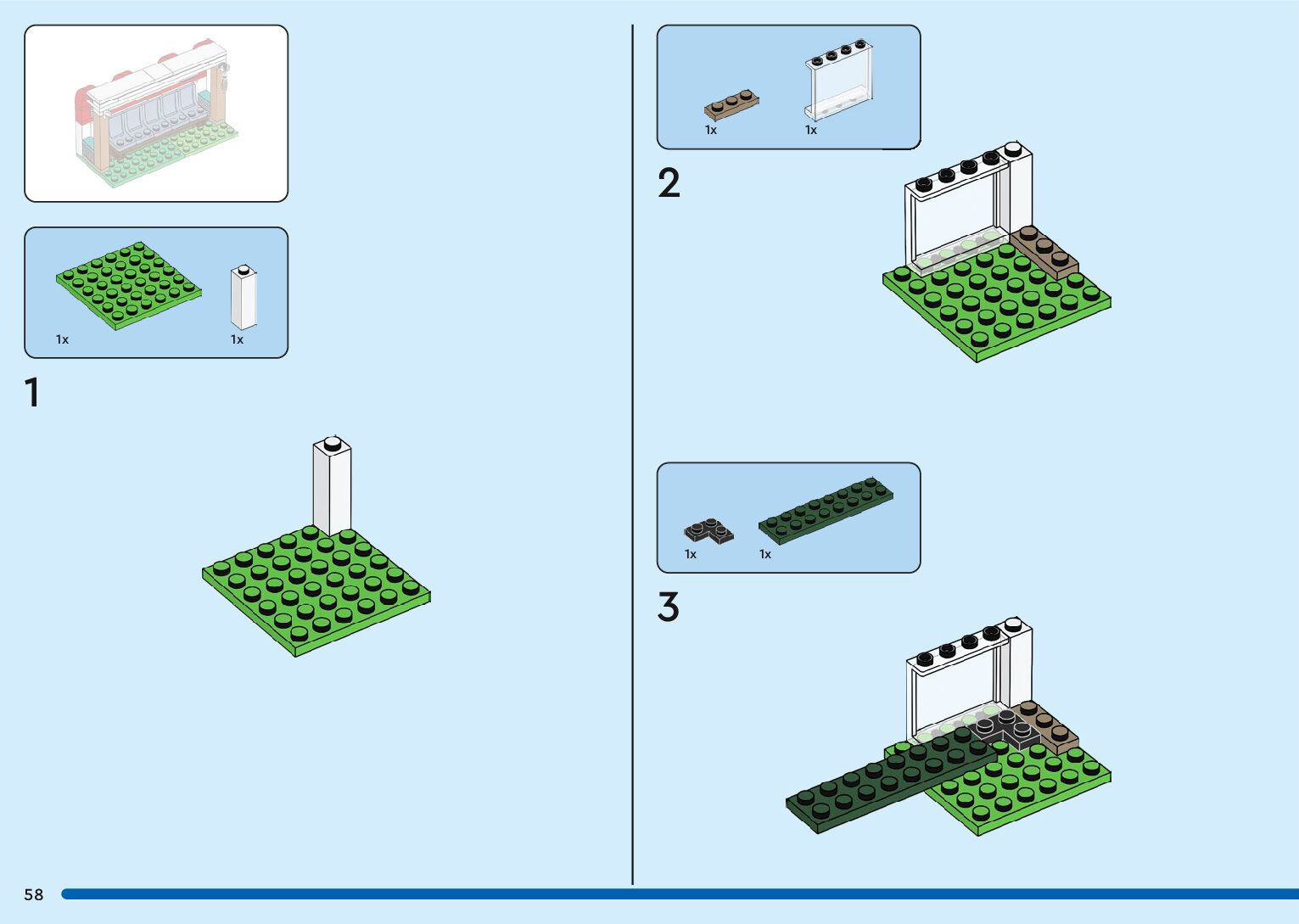 1x
1x

1

1x
1x

2

1x
1x

3

58