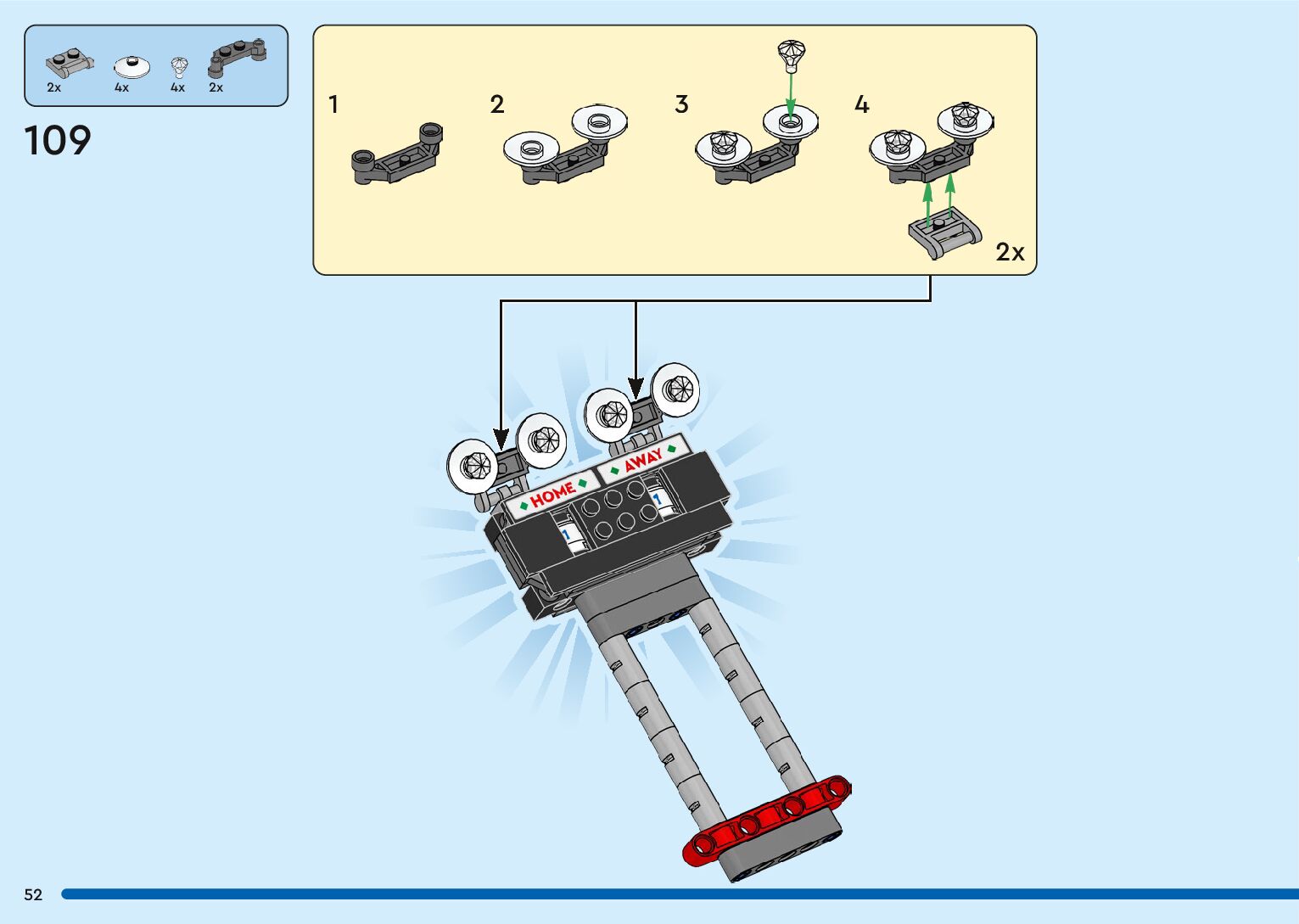 2x 4x 4x 2x

109

1

2

3

4

2x

HOME

AWAY

1

1

52