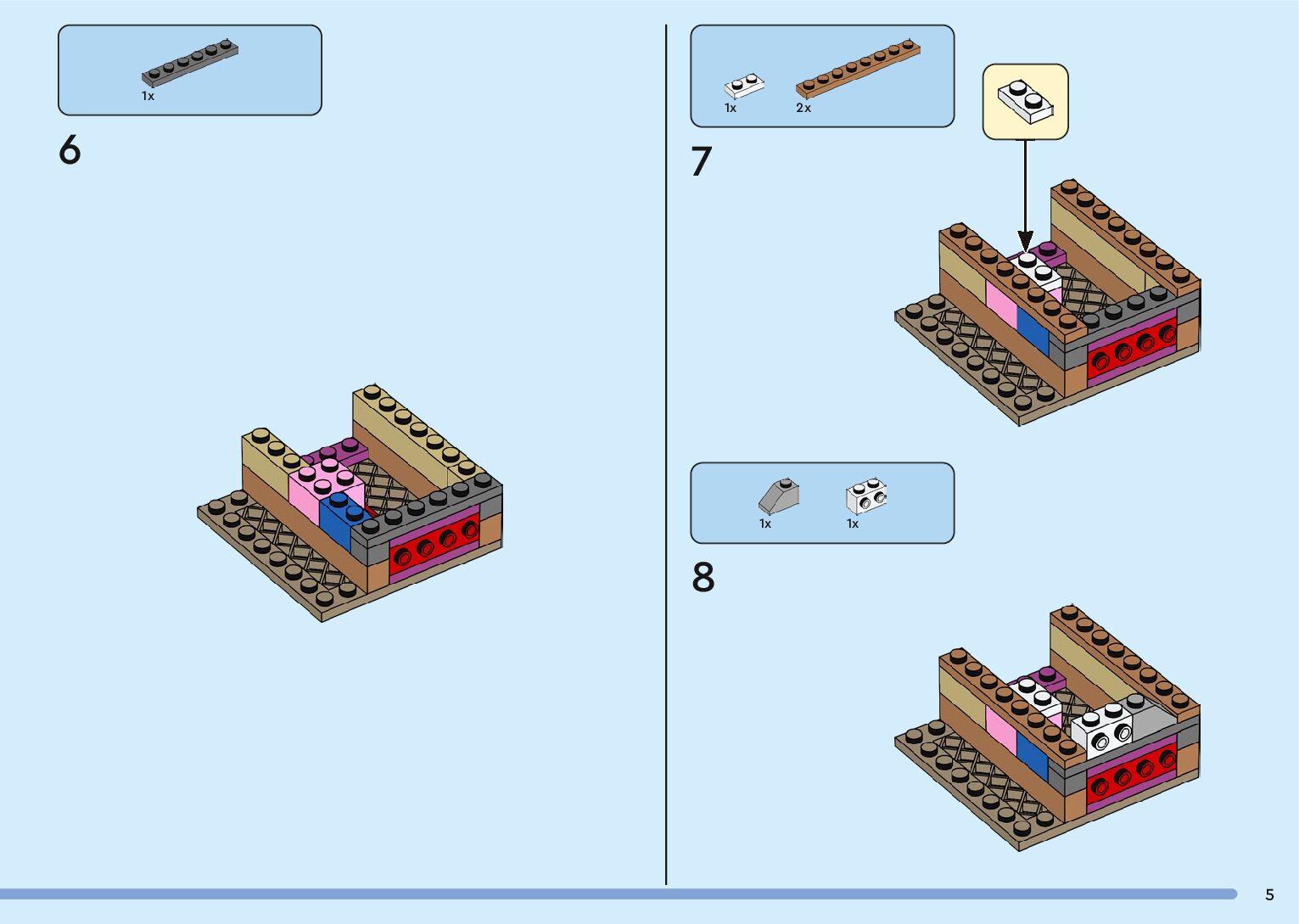 1x

6

1x 2x

7

1x 1x

8

5