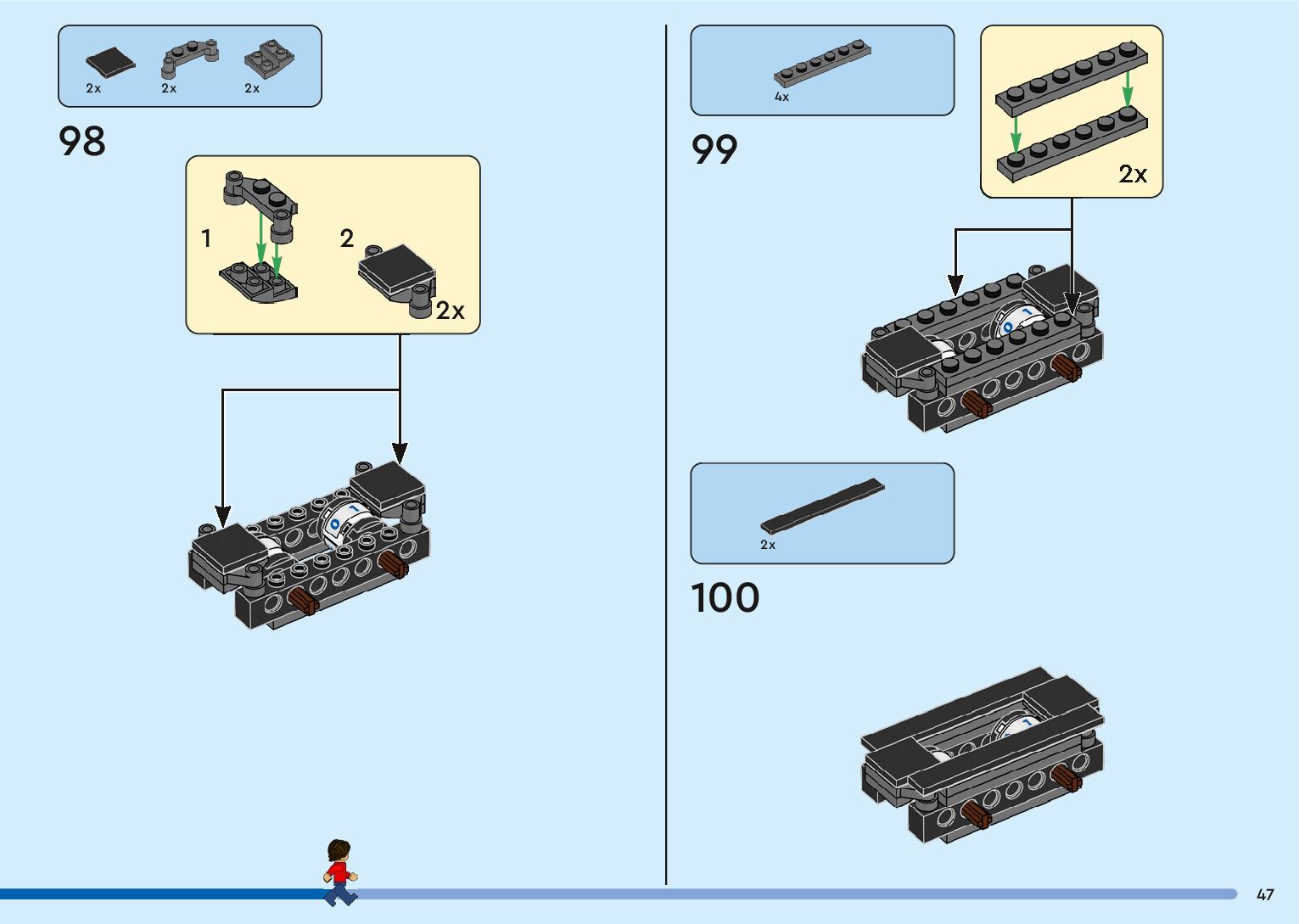 2x 2x 2x

98

1

2

2x

4x

99

2x

2x

100

47